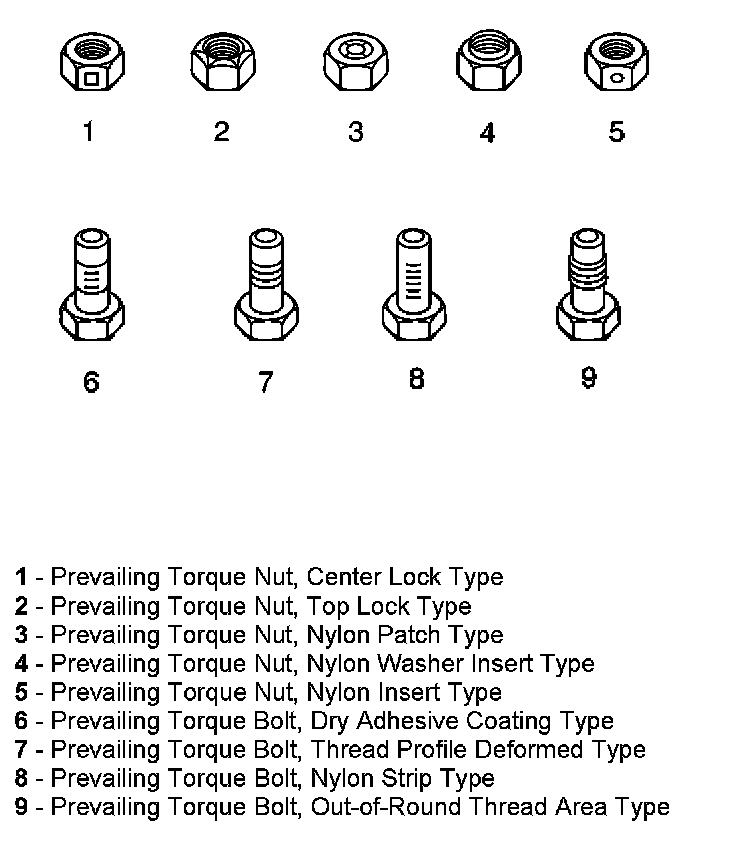 1 2 3 4 5

6 7 8 9

1 - Prevailing Torque Nut, Center Lock Type
2 - Prevailing Torque Nut, Top Lock Type
3 - Prevailing Torque Nut, Nylon Patch Type
4 - Prevailing Torque Nut, Nylon Washer Insert Type
5 - Prevailing Torque Nut, Nylon Insert Type
6 - Prevailing Torque Bolt, Dry Adhesive Coating Type
7 - Prevailing Torque Bolt, Thread Profile Deformed Type
8 - Prevailing Torque Bolt, Nylon Strip Type
9 - Prevailing Torque Bolt, Out-of-Round Thread Area Type