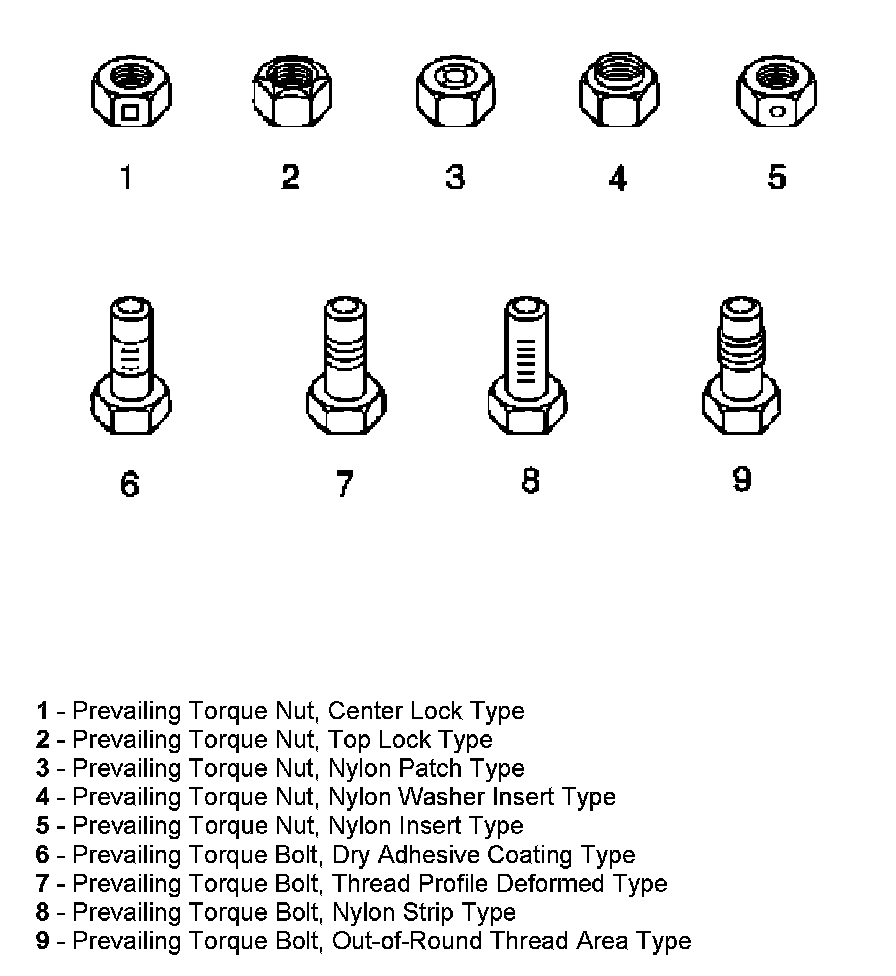 1 2 3 4 5

6 7 8 9

1 - Prevailing Torque Nut, Center Lock Type
2 - Prevailing Torque Nut, Top Lock Type
3 - Prevailing Torque Nut, Nylon Patch Type
4 - Prevailing Torque Nut, Nylon Washer Insert Type
5 - Prevailing Torque Nut, Nylon Insert Type
6 - Prevailing Torque Bolt, Dry Adhesive Coating Type
7 - Prevailing Torque Bolt, Thread Profile Deformed Type
8 - Prevailing Torque Bolt, Nylon Strip Type
9 - Prevailing Torque Bolt, Out-of-Round Thread Area Type