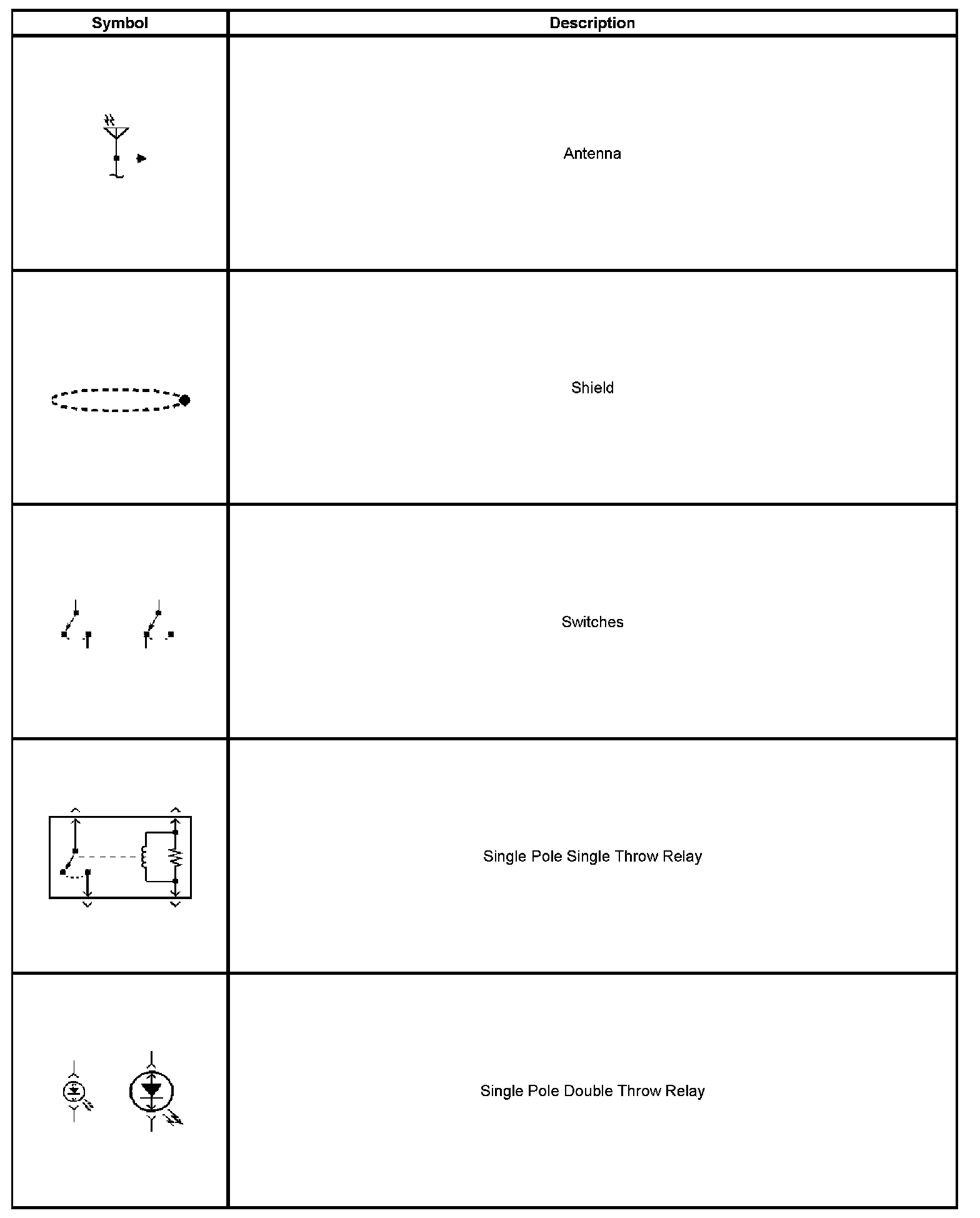 | Symbol | Description |
|---|---|
|  | Antenna |
|  | Shield |
|  | Switches |
|  | Single Pole Single Throw Relay |
|  | Single Pole Double Throw Relay |