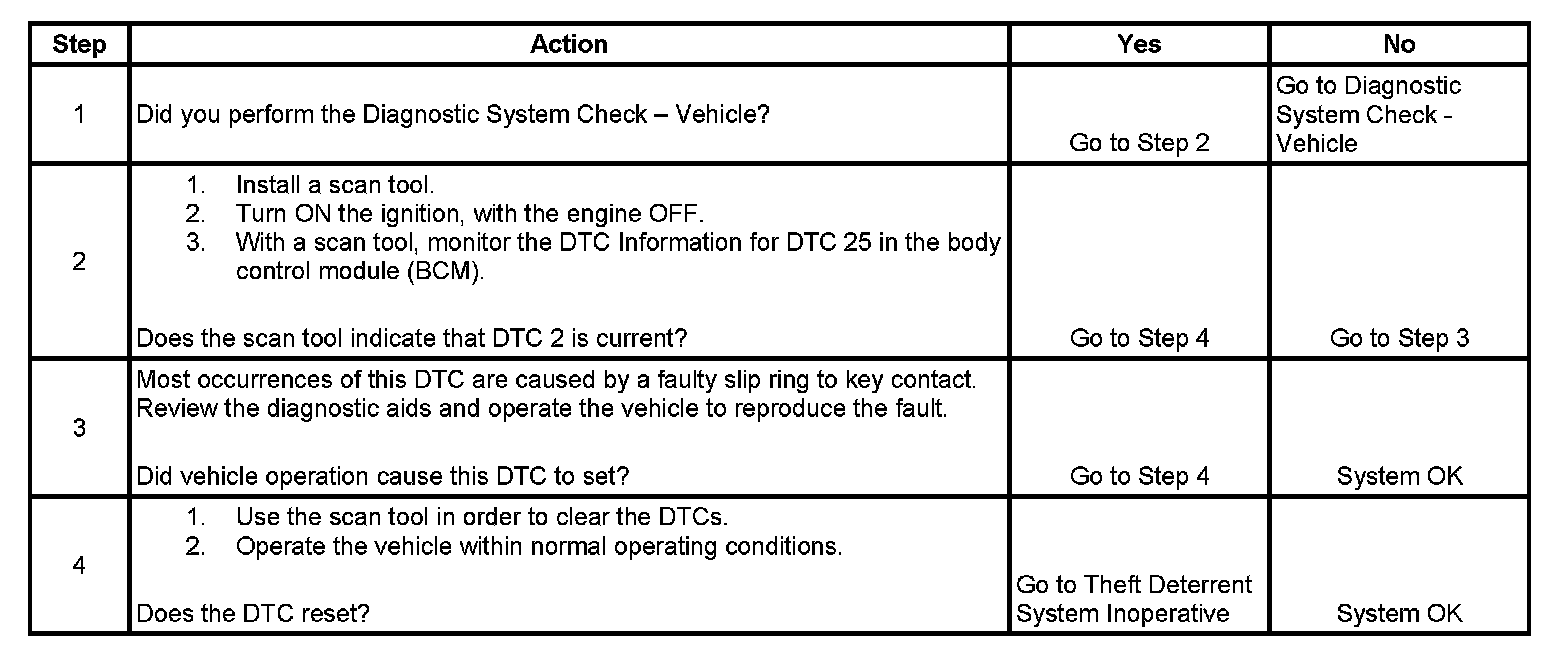 | Step | Action | Yes | No |
|---|---|---|---|
| 1 | Did you perform the Diagnostic System Check – Vehicle? | Go to Step 2 | Go to Diagnostic System Check - Vehicle |
| 2 | 1. Install a scan tool. 2. Turn ON the ignition, with the engine OFF. 3. With a scan tool, monitor the DTC Information for DTC 25 in the body control module (BCM). Does the scan tool indicate that DTC 2 is current? | Go to Step 4 | Go to Step 3 |
| 3 | Most occurrences of this DTC are caused by a faulty slip ring to key contact. Review the diagnostic aids and operate the vehicle to reproduce the fault. Did vehicle operation cause this DTC to set? | Go to Step 4 | System OK |
| 4 | 1. Use the scan tool in order to clear the DTCs. 2. Operate the vehicle within normal operating conditions. Does the DTC reset? | Go to Theft Deterrent System Inoperative | System OK |