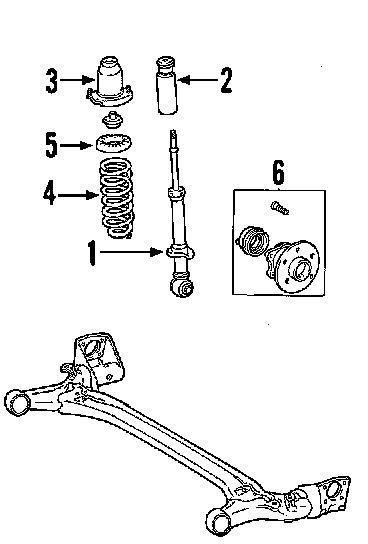 3
2
5
6
4
1