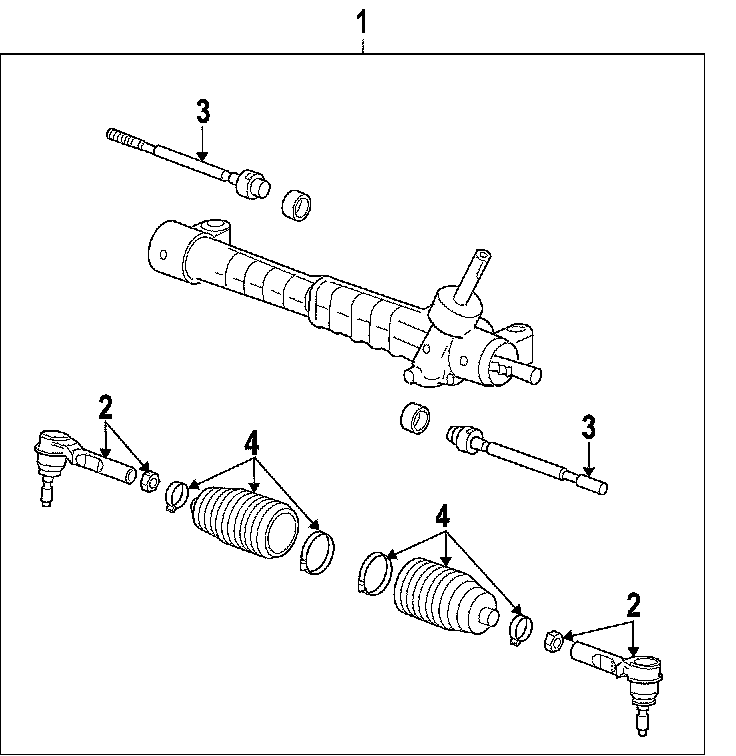 1
3
2
4
3
4
2