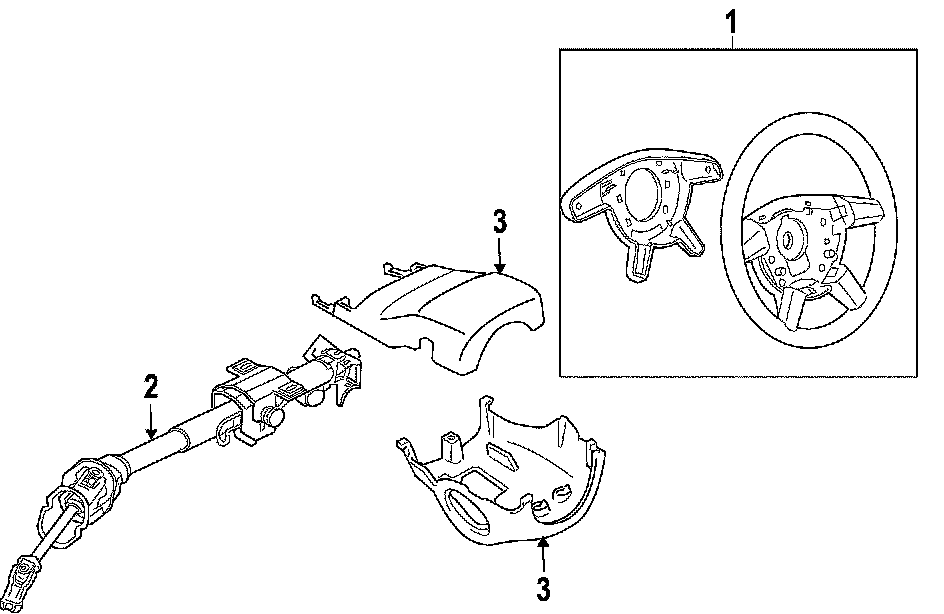 1
3
2
3