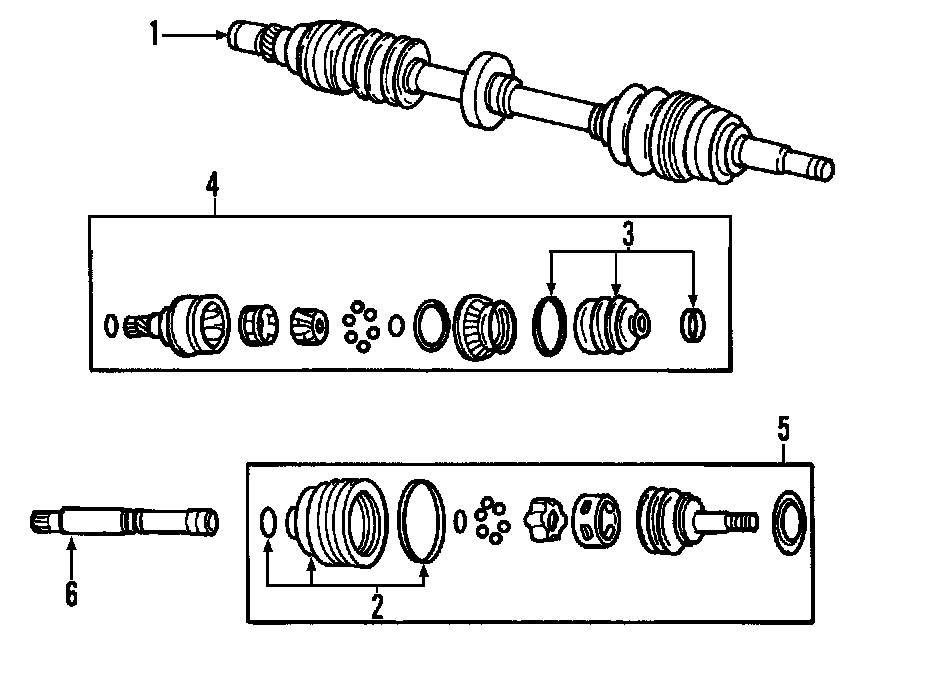 1
4
3
5
6
2