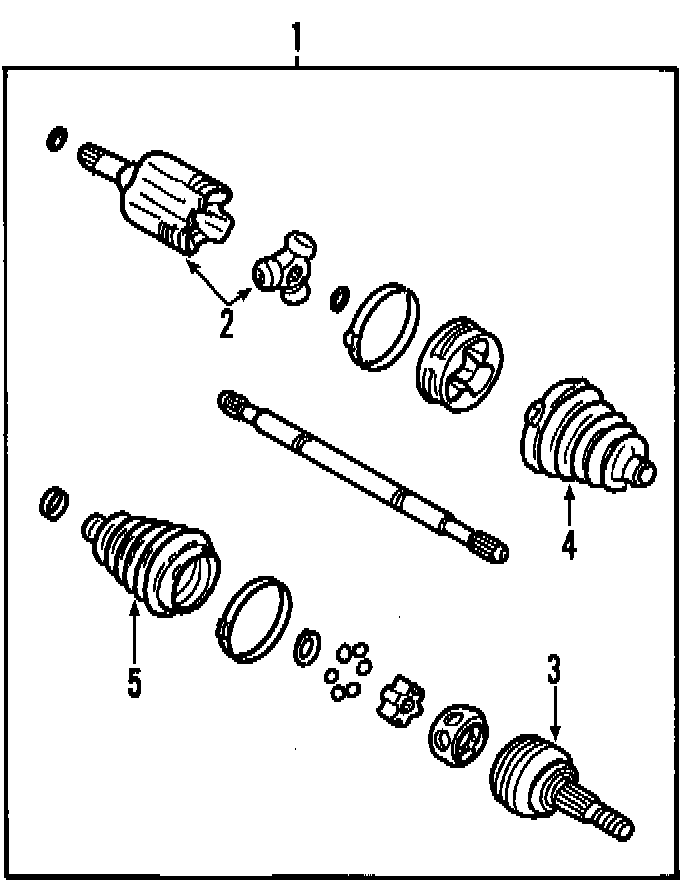 1
2
4
5
3