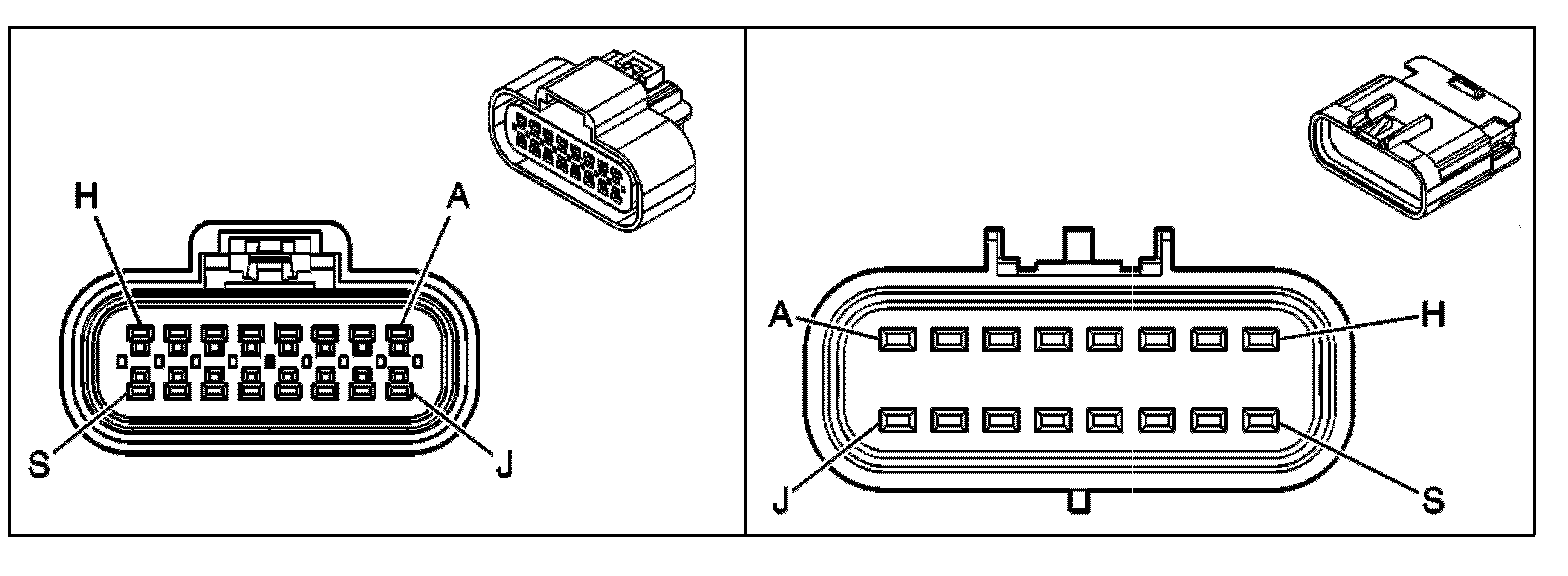 H
A
S
J

A
H
J
S