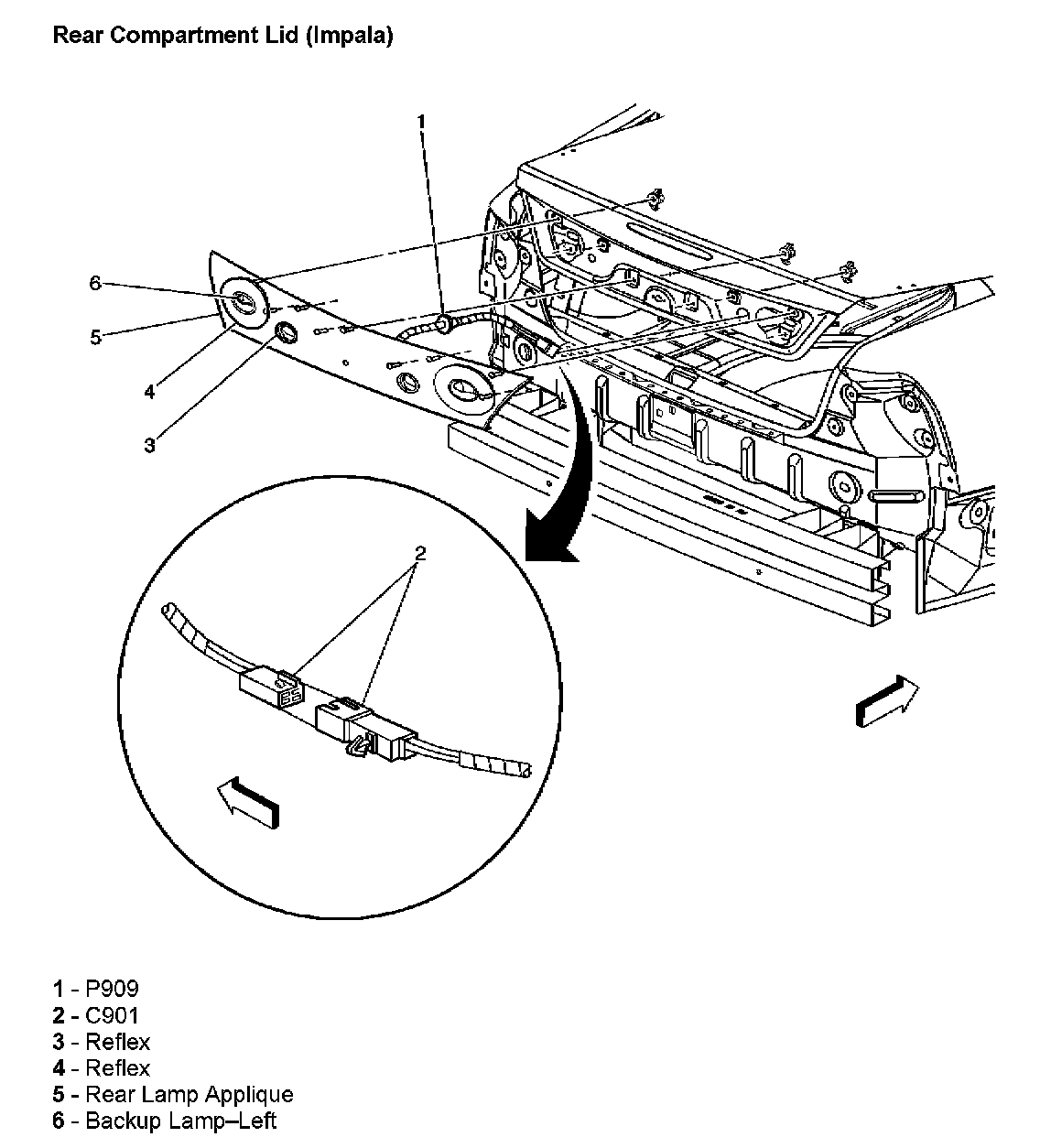 Rear Compartment Lid (Impala)

1

6

5

4

3

2

1 - P909
2 - C901
3 - Reflex
4 - Reflex
5 - Rear Lamp Applique
6 - Backup Lamp–Left