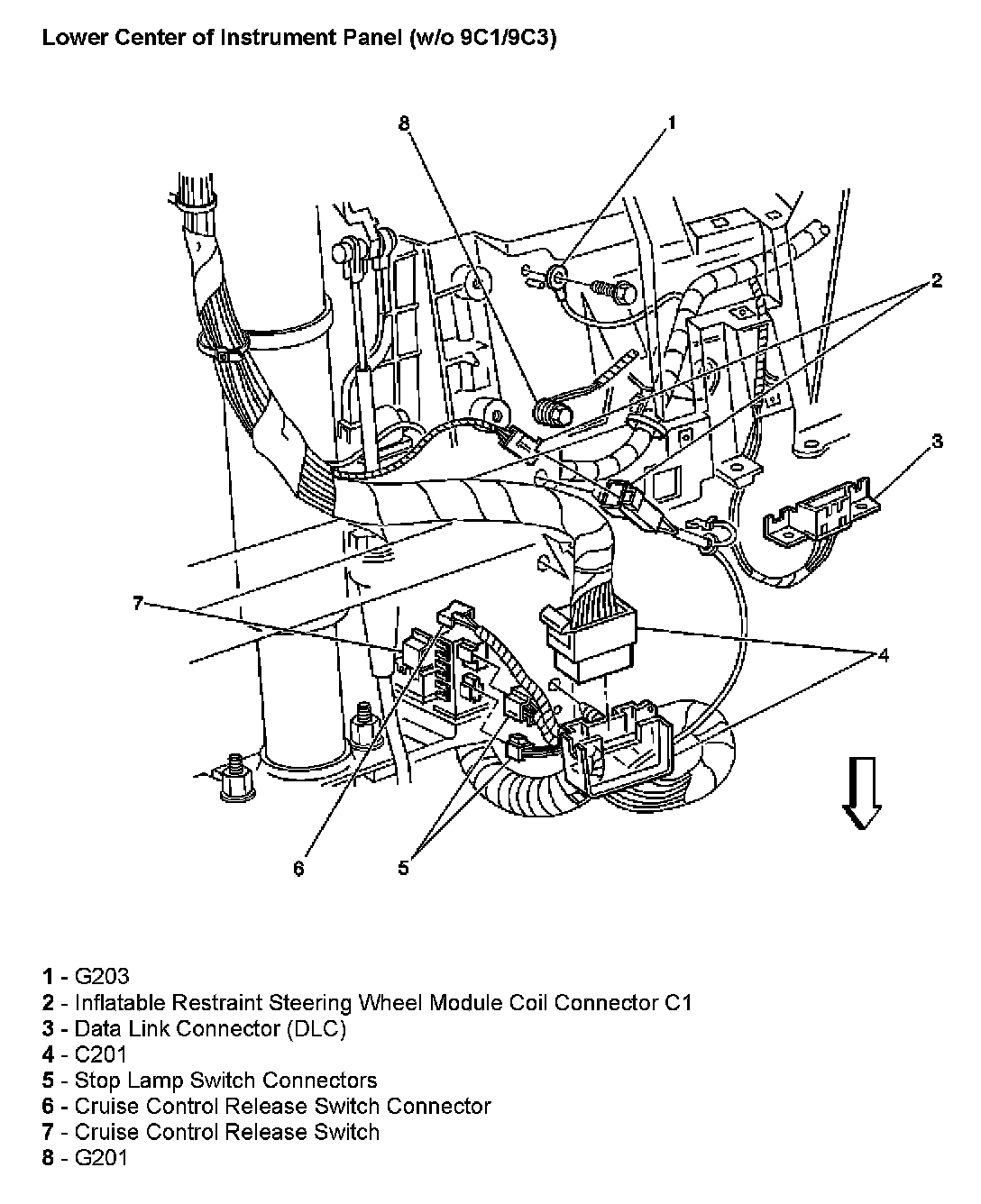 Lower Center of Instrument Panel (w/o 9C1/9C3)

8
1
2
3
7
4
6
5

1 - G203
2 - Inflatable Restraint Steering Wheel Module Coil Connector C1
3 - Data Link Connector (DLC)
4 - C201
5 - Stop Lamp Switch Connectors
6 - Cruise Control Release Switch Connector
7 - Cruise Control Release Switch
8 - G201