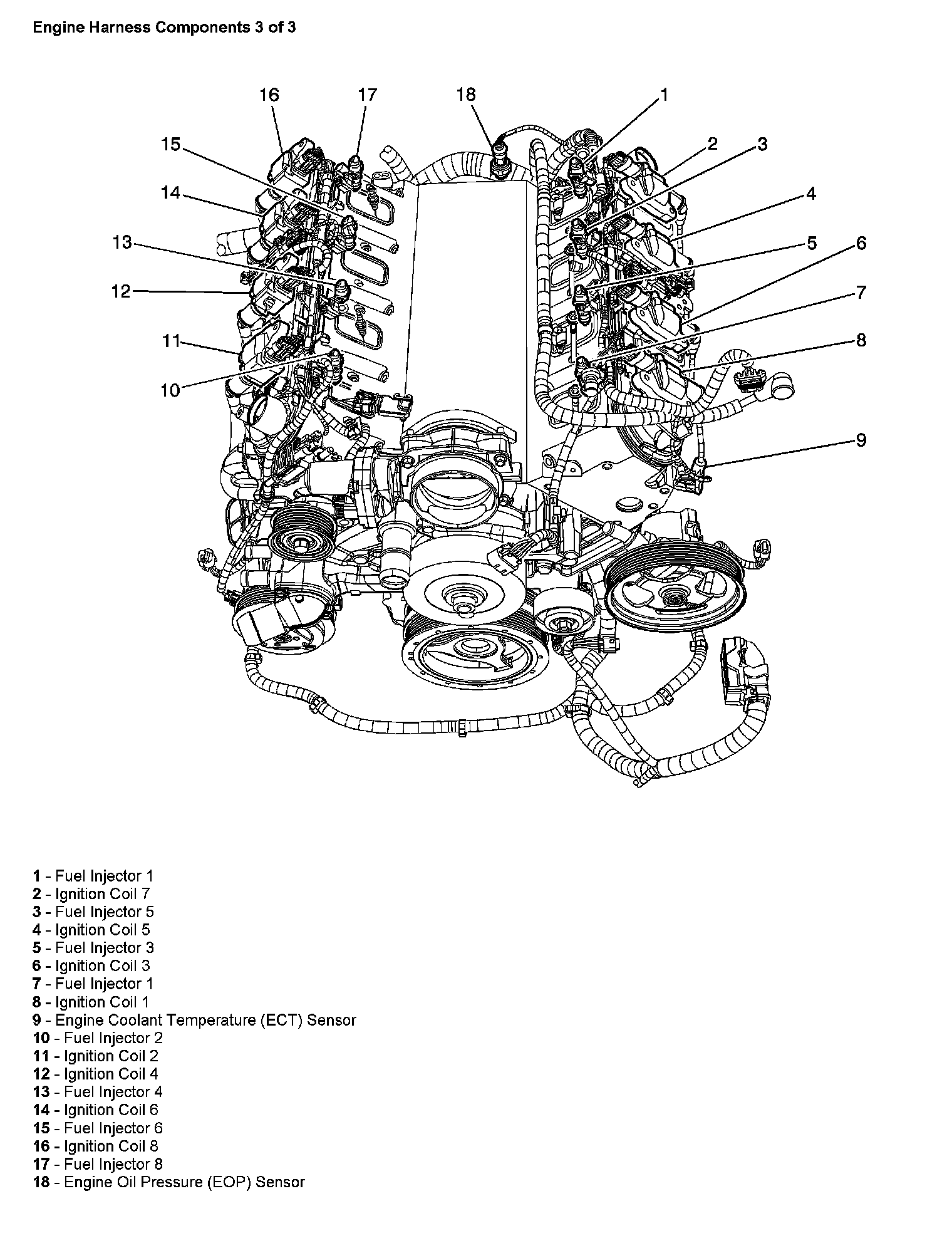 Engine Harness Components 3 of 3

16 17 18 1
15 2 3
14 4
13 5 6
12 7
11 8
10
9

1 - Fuel Injector 1
2 - Ignition Coil 7
3 - Fuel Injector 5
4 - Ignition Coil 5
5 - Fuel Injector 3
6 - Ignition Coil 3
7 - Fuel Injector 1
8 - Ignition Coil 1
9 - Engine Coolant Temperature (ECT) Sensor
10 - Fuel Injector 2
11 - Ignition Coil 2
12 - Ignition Coil 4
13 - Fuel Injector 4
14 - Ignition Coil 6
15 - Fuel Injector 6
16 - Ignition Coil 8
17 - Fuel Injector 8
18 - Engine Oil Pressure (EOP) Sensor