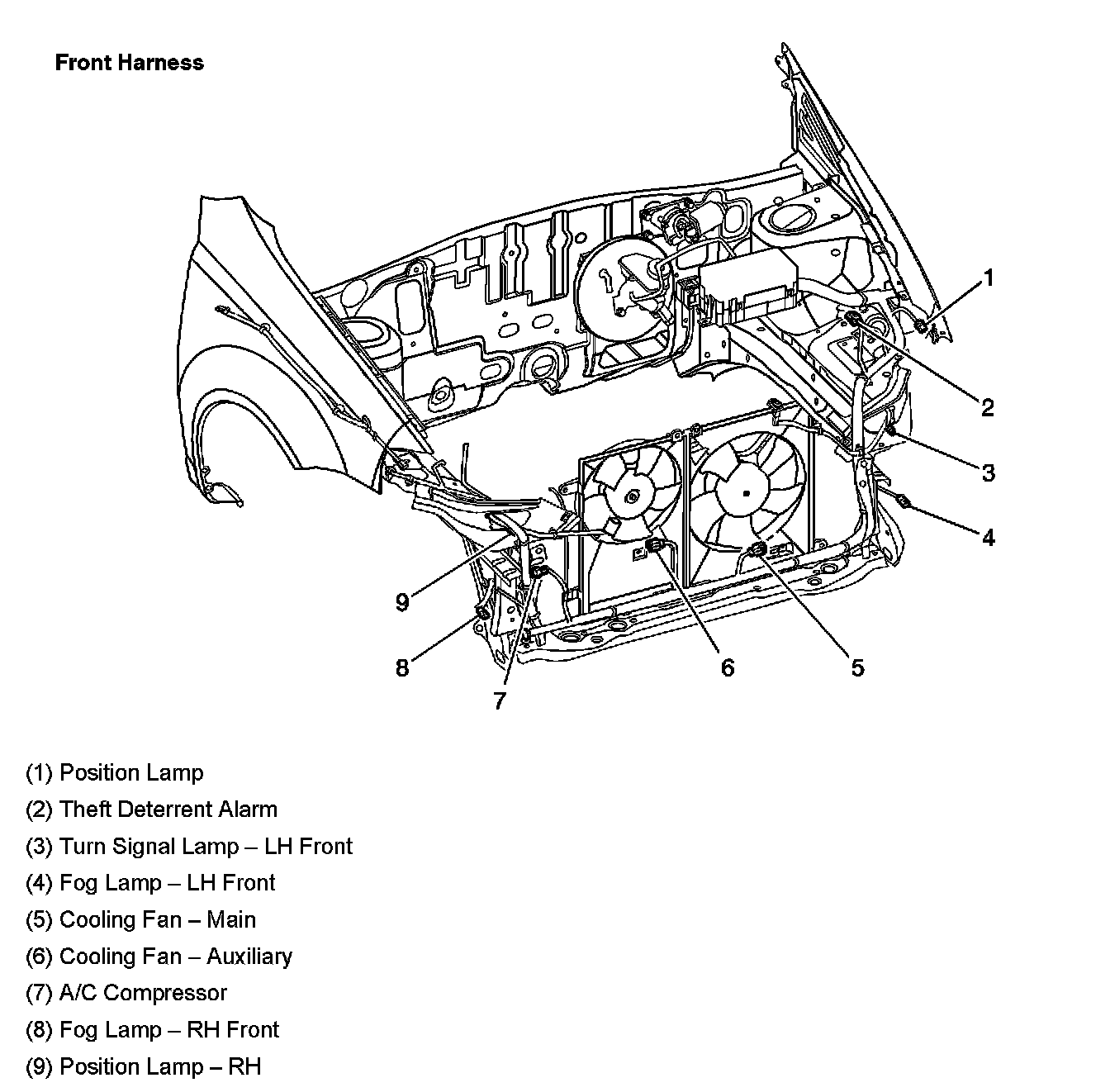 Front Harness

1
2
3
4
9
8
7
6
5

(1) Position Lamp
(2) Theft Deterrent Alarm
(3) Turn Signal Lamp – LH Front
(4) Fog Lamp – LH Front
(5) Cooling Fan – Main
(6) Cooling Fan – Auxiliary
(7) A/C Compressor
(8) Fog Lamp – RH Front
(9) Position Lamp – RH