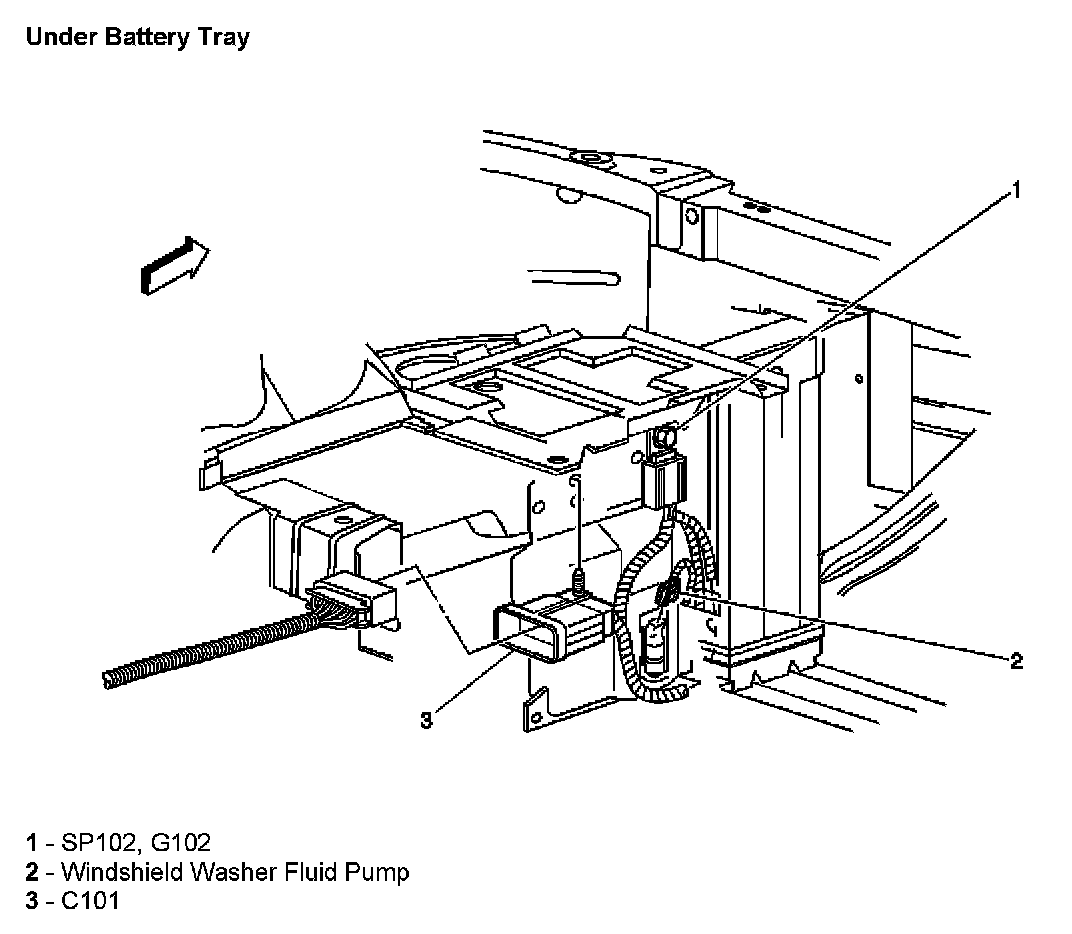 Under Battery Tray

1

2

3

1 - SP102, G102
2 - Windshield Washer Fluid Pump
3 - C101