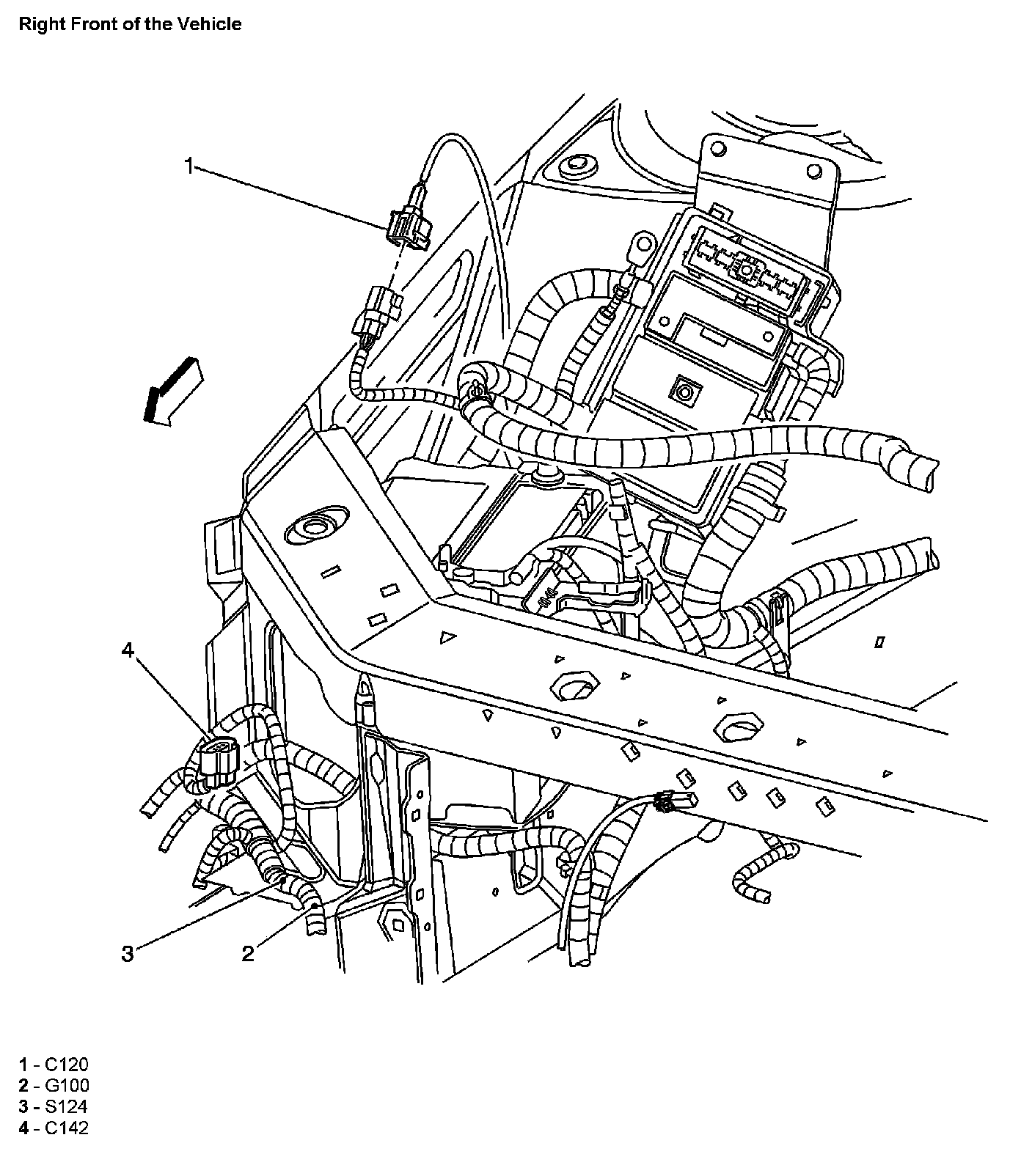 Right Front of the Vehicle

1

4

3

2

1 - C120
2 - G100
3 - S124
4 - C142