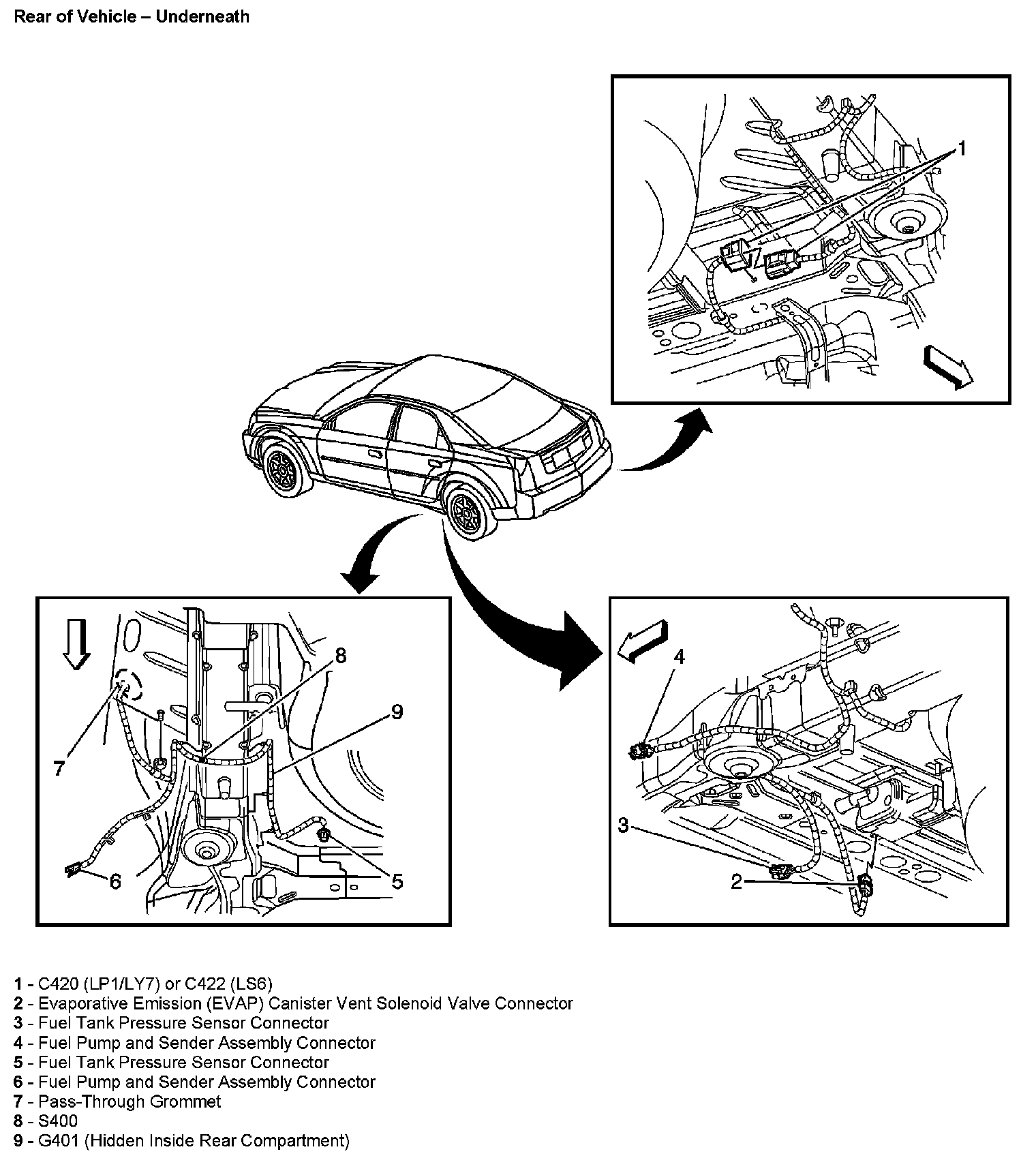 Rear of Vehicle – Underneath

1

8

9

7

6

5

4

3

2

1 - C420 (LP1/LY7) or C422 (LS6)
2 - Evaporative Emission (EVAP) Canister Vent Solenoid Valve Connector
3 - Fuel Tank Pressure Sensor Connector
4 - Fuel Pump and Sender Assembly Connector
5 - Fuel Tank Pressure Sensor Connector
6 - Fuel Pump and Sender Assembly Connector
7 - Pass-Through Grommet
8 - S400
9 - G401 (Hidden Inside Rear Compartment)