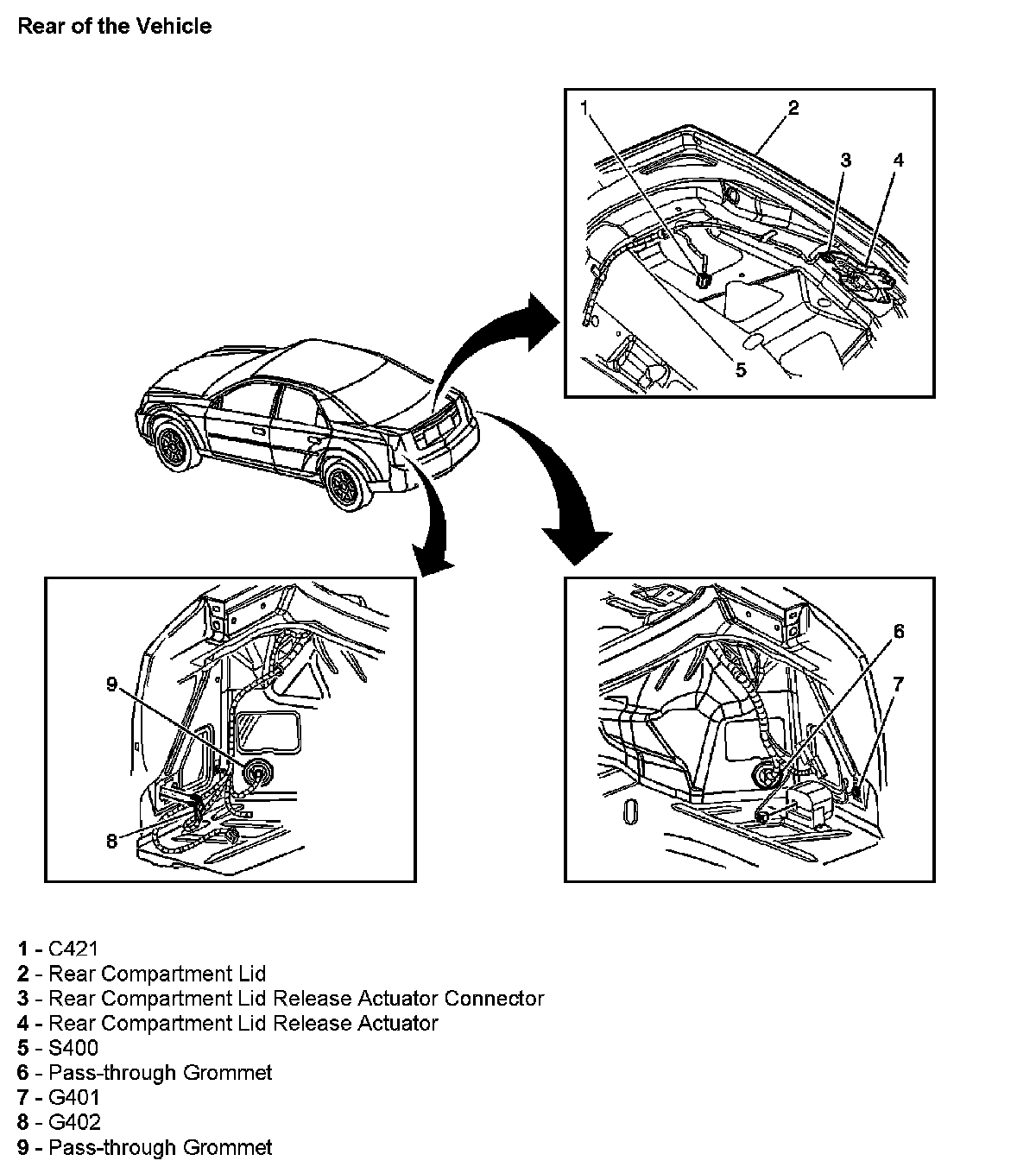 Rear of the Vehicle

1
2
3
4
5

9
8

6
7

1 - C421
2 - Rear Compartment Lid
3 - Rear Compartment Lid Release Actuator Connector
4 - Rear Compartment Lid Release Actuator
5 - S400
6 - Pass-through Grommet
7 - G401
8 - G402
9 - Pass-through Grommet