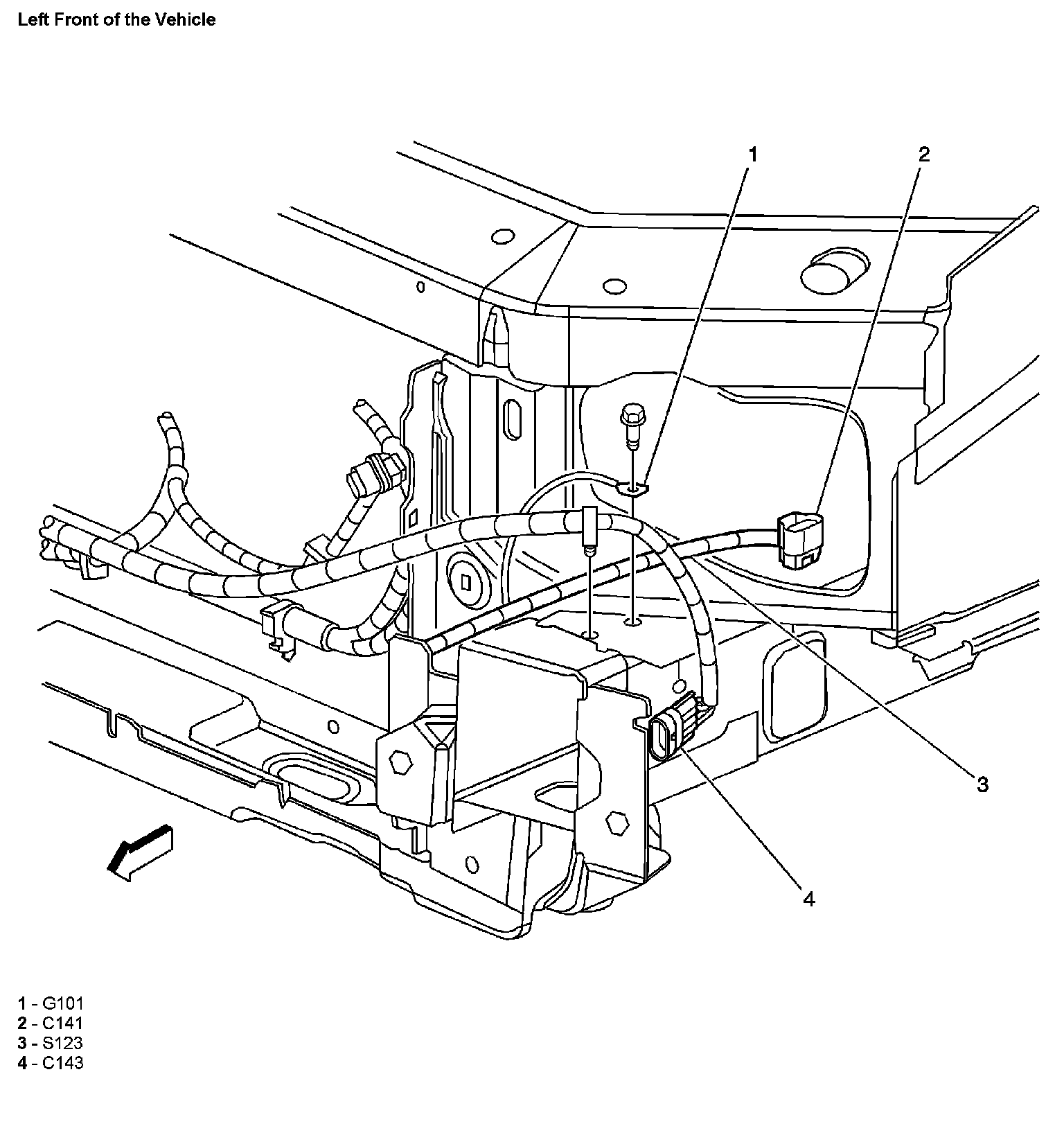 Left Front of the Vehicle

1

2

3

4

1 - G101
2 - C141
3 - S123
4 - C143