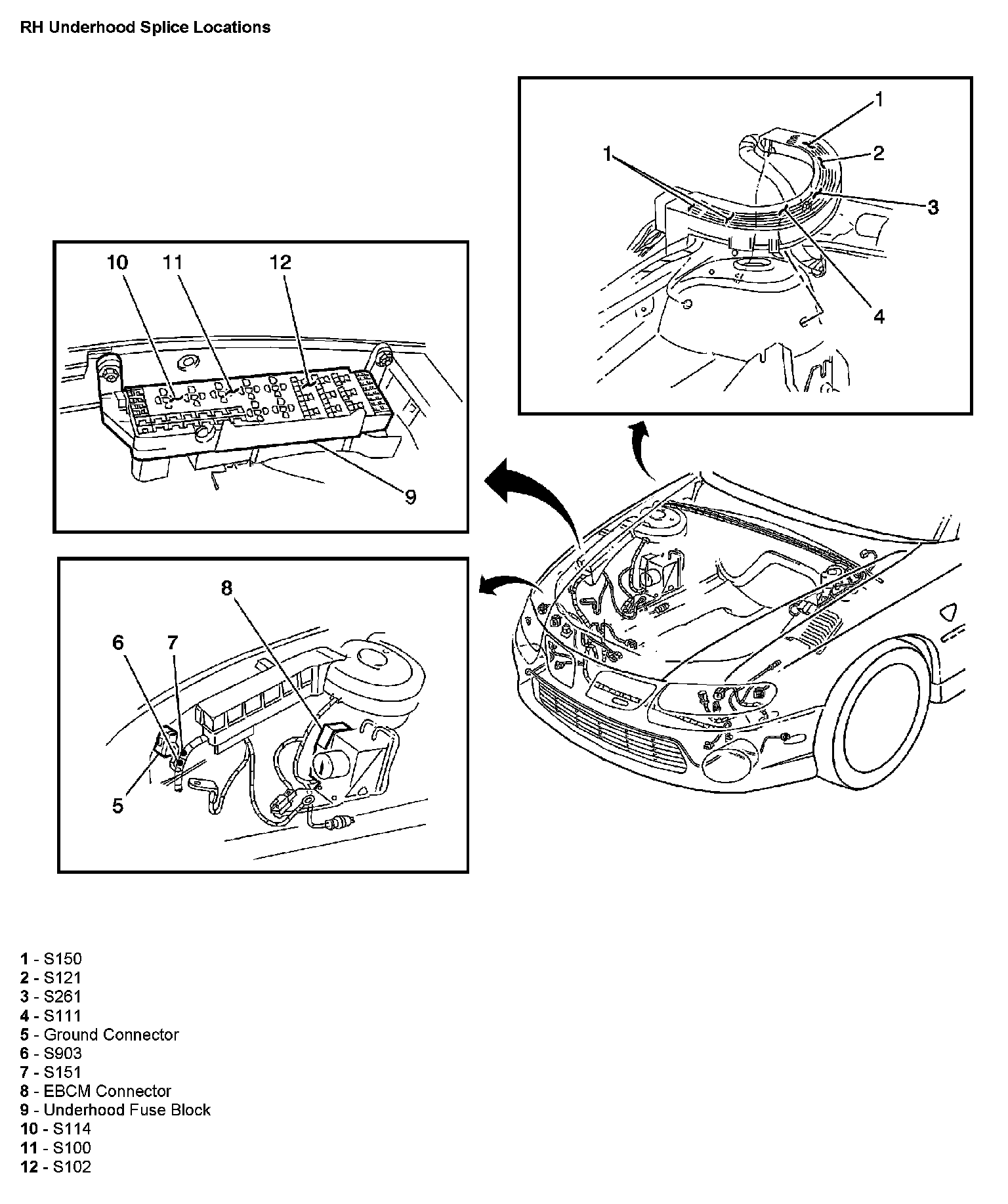 RH Underhood Splice Locations

1
1
2
3
4

10
11
12
9

8
6
7
5

1 - S150
2 - S121
3 - S261
4 - S111
5 - Ground Connector
6 - S903
7 - S151
8 - EBCM Connector
9 - Underhood Fuse Block
10 - S114
11 - S100
12 - S102