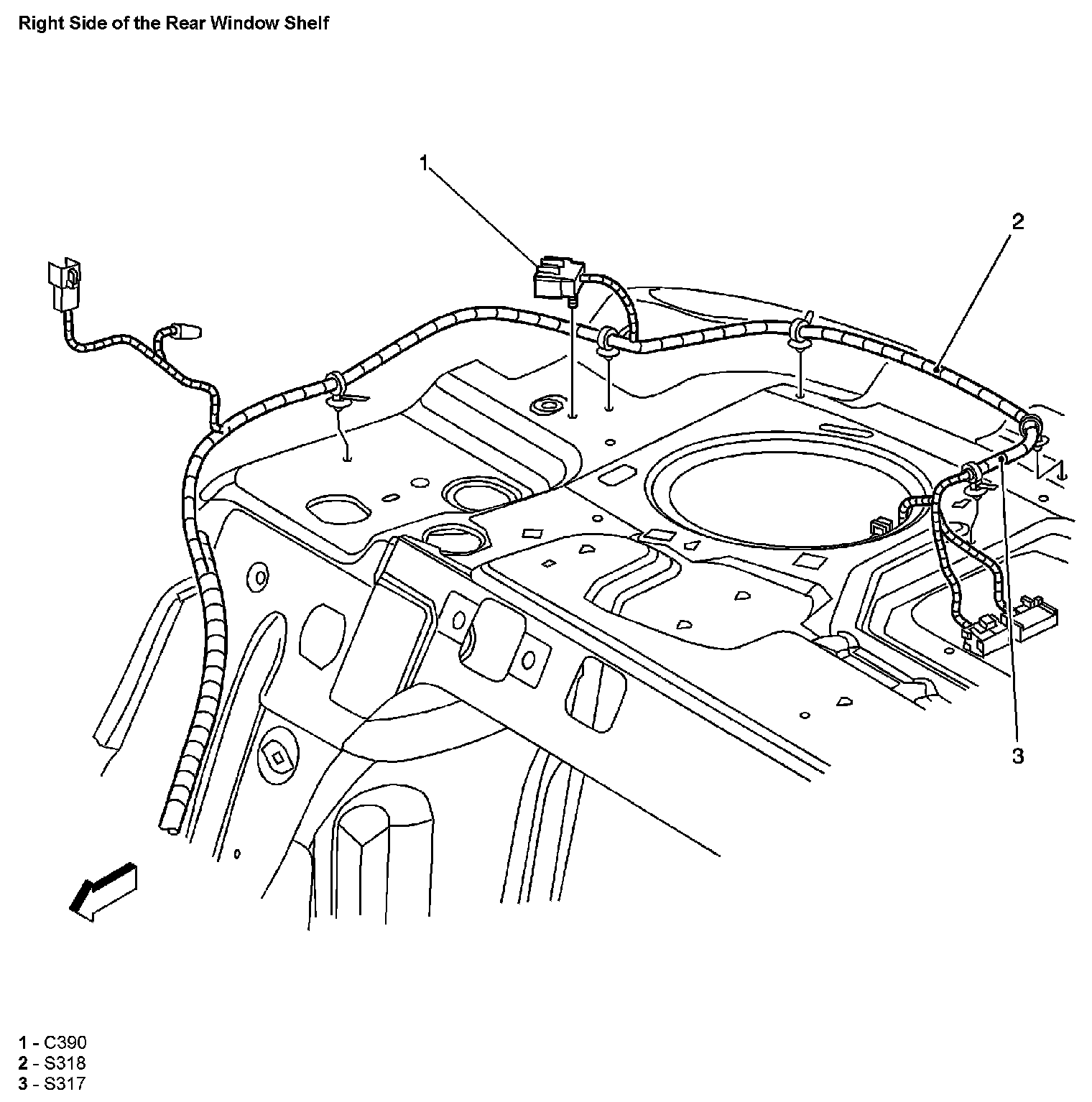 Right Side of the Rear Window Shelf

1

2

3

1 - C390
2 - S318
3 - S317