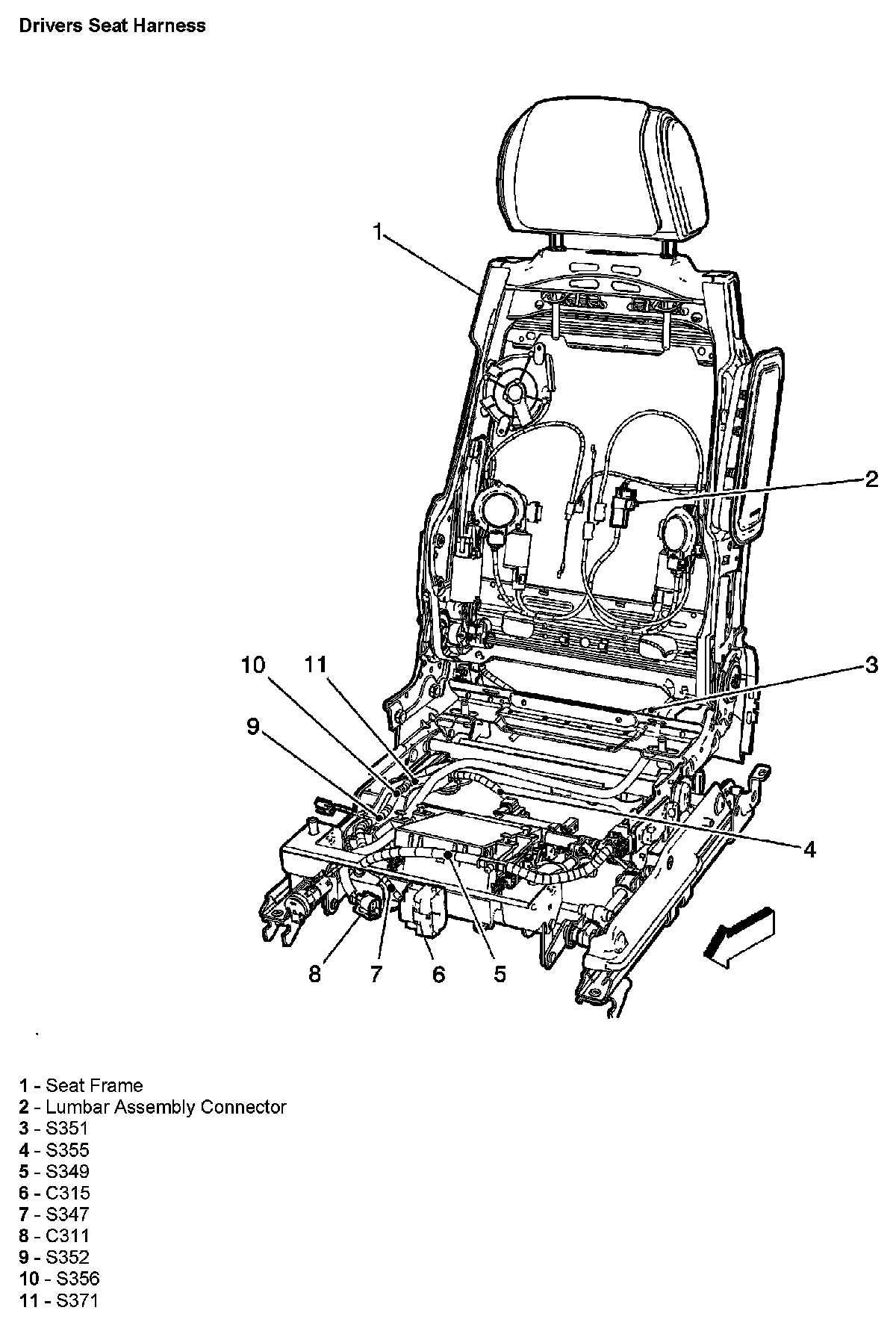 Drivers Seat Harness

1
2
10
11
3
9
4
8
7
6
5

1 - Seat Frame
2 - Lumbar Assembly Connector
3 - S351
4 - S355
5 - S349
6 - C315
7 - S347
8 - C311
9 - S352
10 - S356
11 - S371