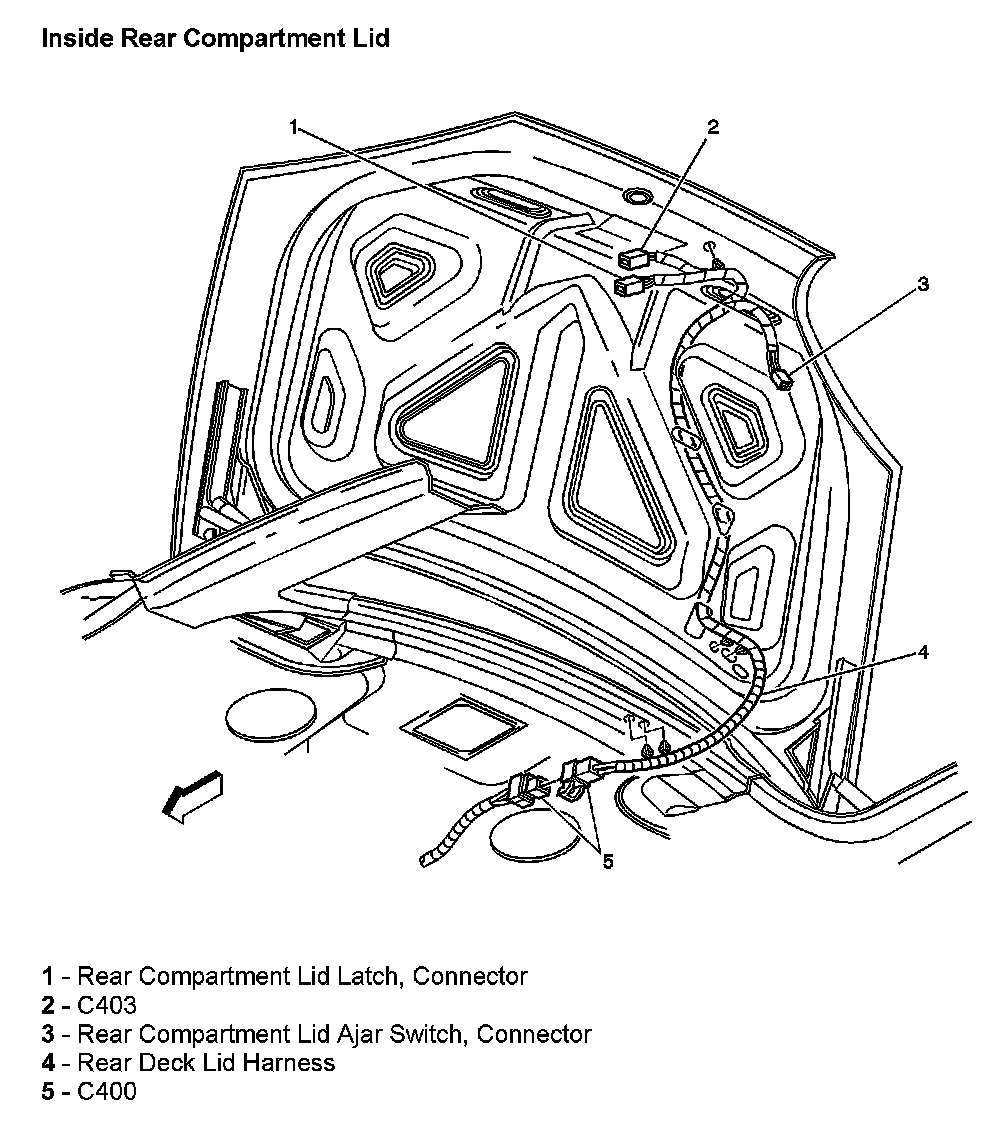 Inside Rear Compartment Lid

1

2

3

4

5

1 - Rear Compartment Lid Latch, Connector
2 - C403
3 - Rear Compartment Lid Ajar Switch, Connector
4 - Rear Deck Lid Harness
5 - C400