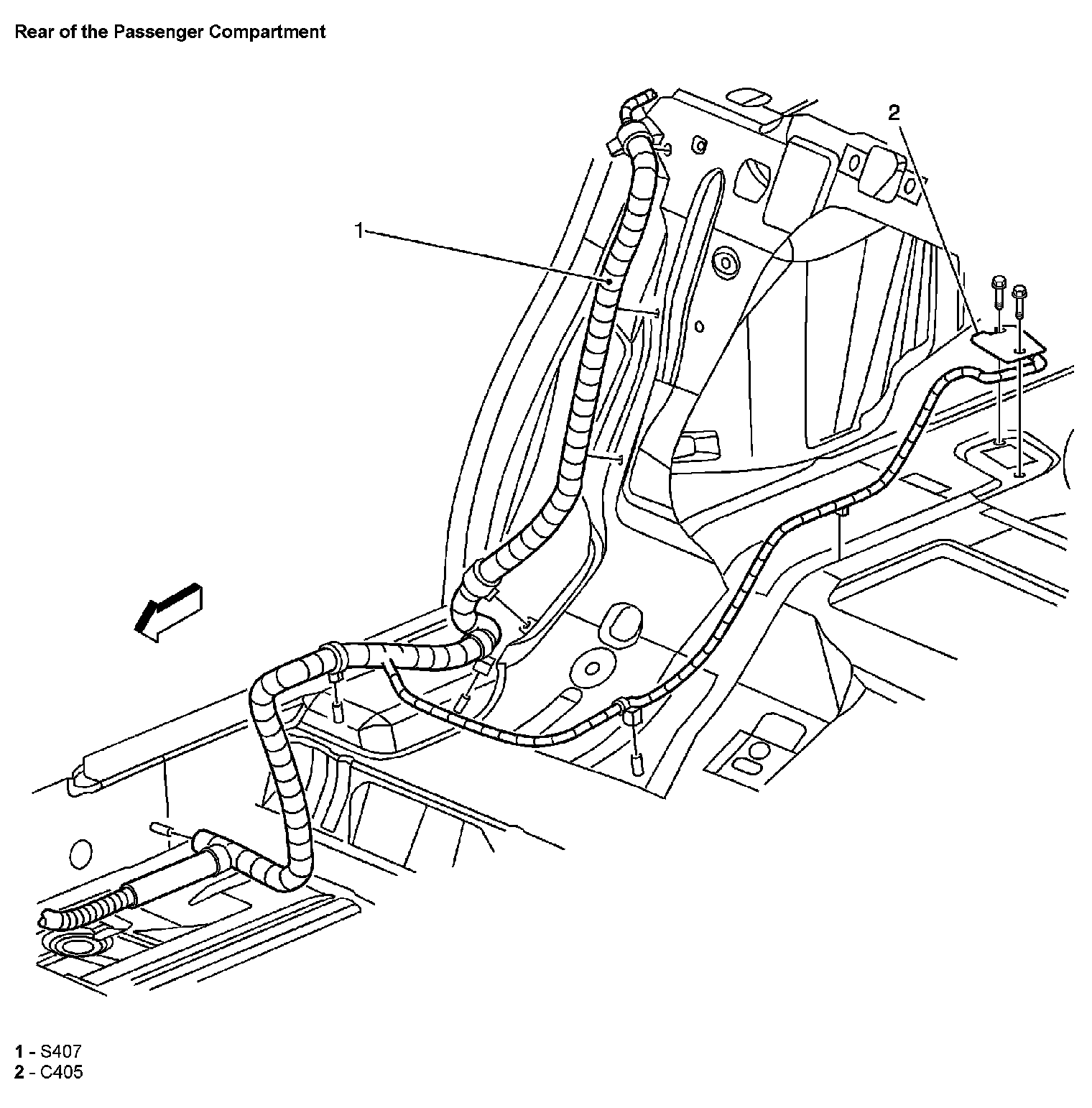 Rear of the Passenger Compartment

2

1

1 - S407
2 - C405