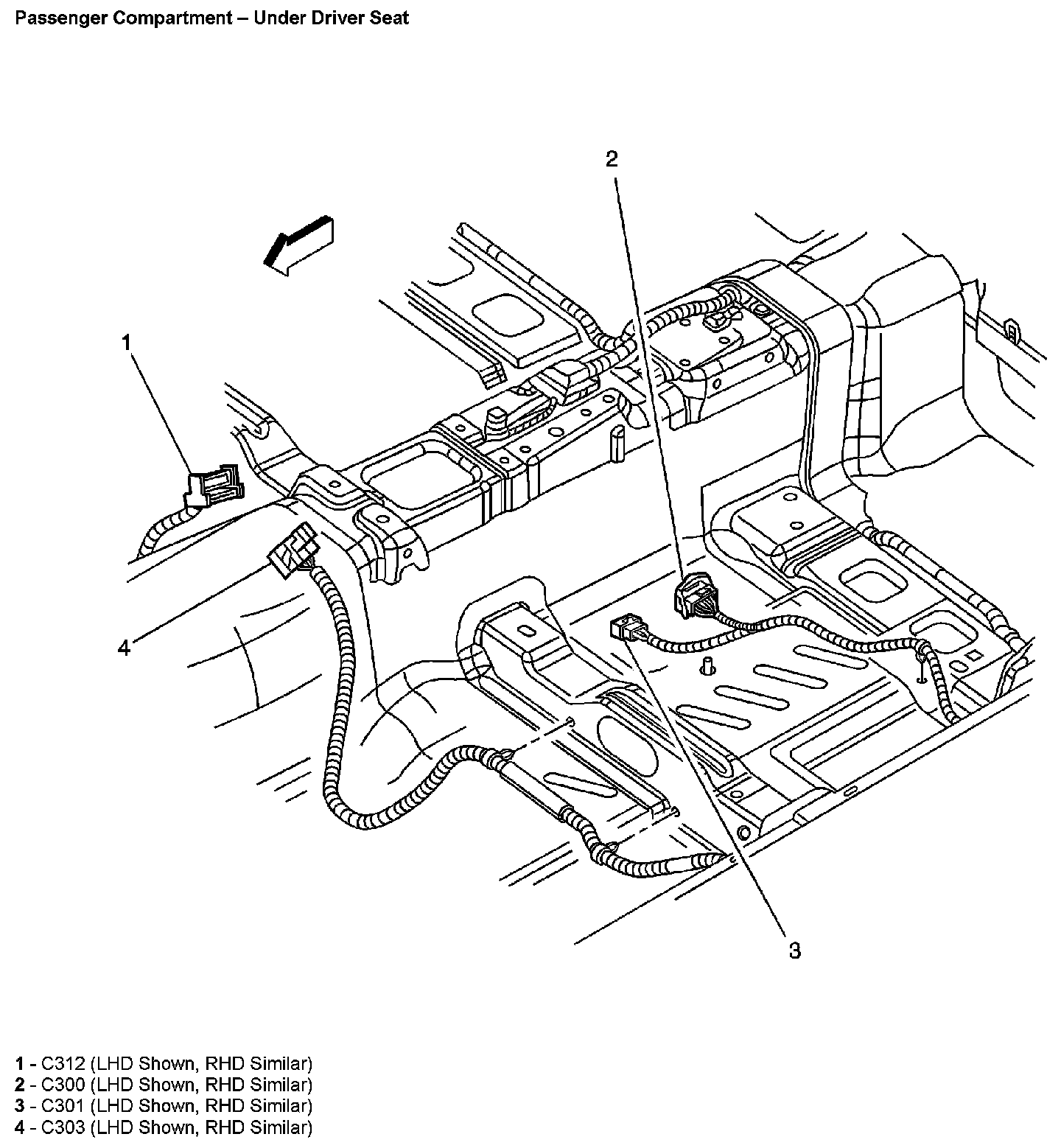 Passenger Compartment – Under Driver Seat

2

1

4

3

1 - C312 (LHD Shown, RHD Similar)
2 - C300 (LHD Shown, RHD Similar)
3 - C301 (LHD Shown, RHD Similar)
4 - C303 (LHD Shown, RHD Similar)