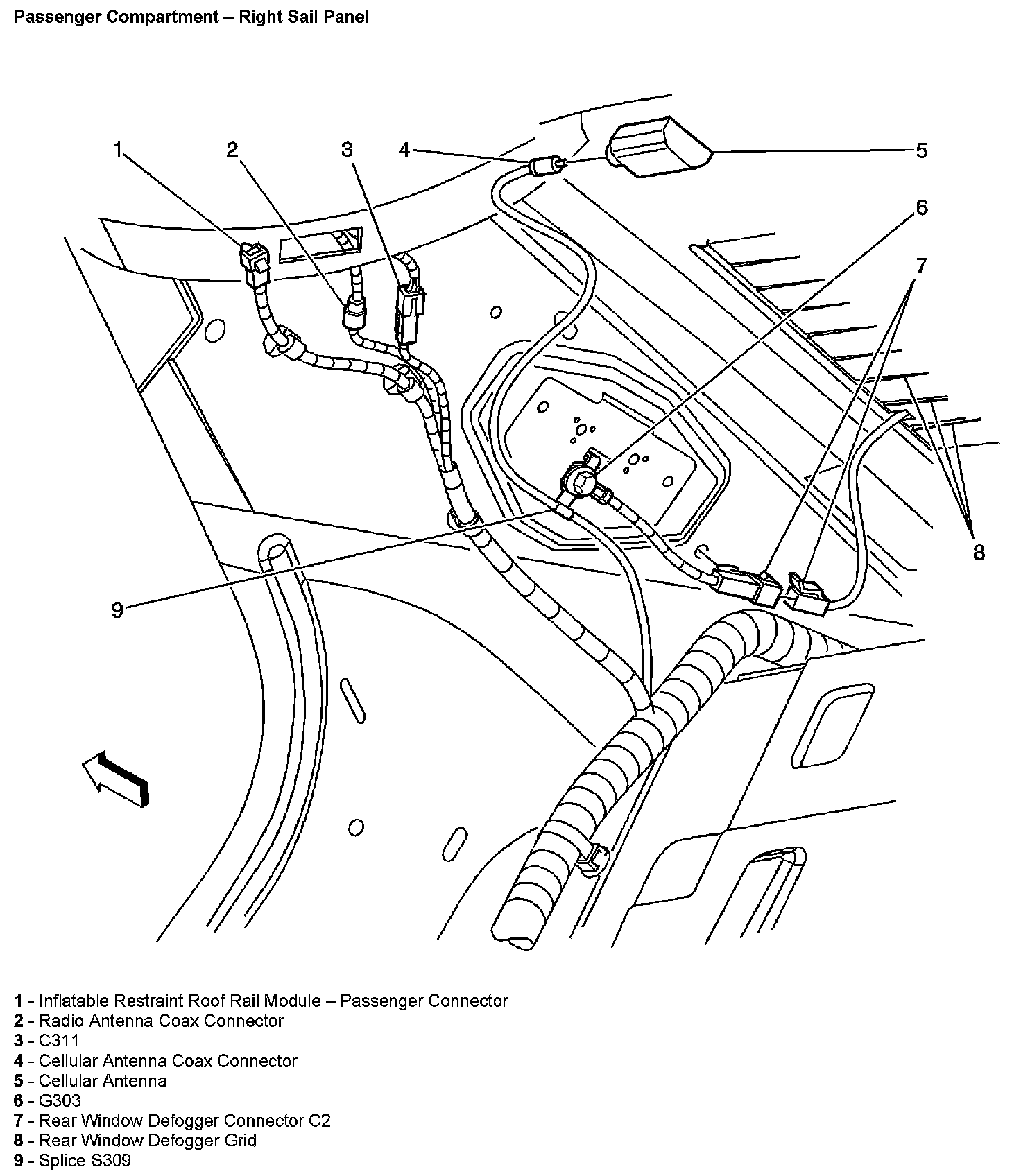 Passenger Compartment – Right Sail Panel

1
2
3
4
5
6
7
8
9

1 - Inflatable Restraint Roof Rail Module – Passenger Connector
2 - Radio Antenna Coax Connector
3 - C311
4 - Cellular Antenna Coax Connector
5 - Cellular Antenna
6 - G303
7 - Rear Window Defogger Connector C2
8 - Rear Window Defogger Grid
9 - Splice S309