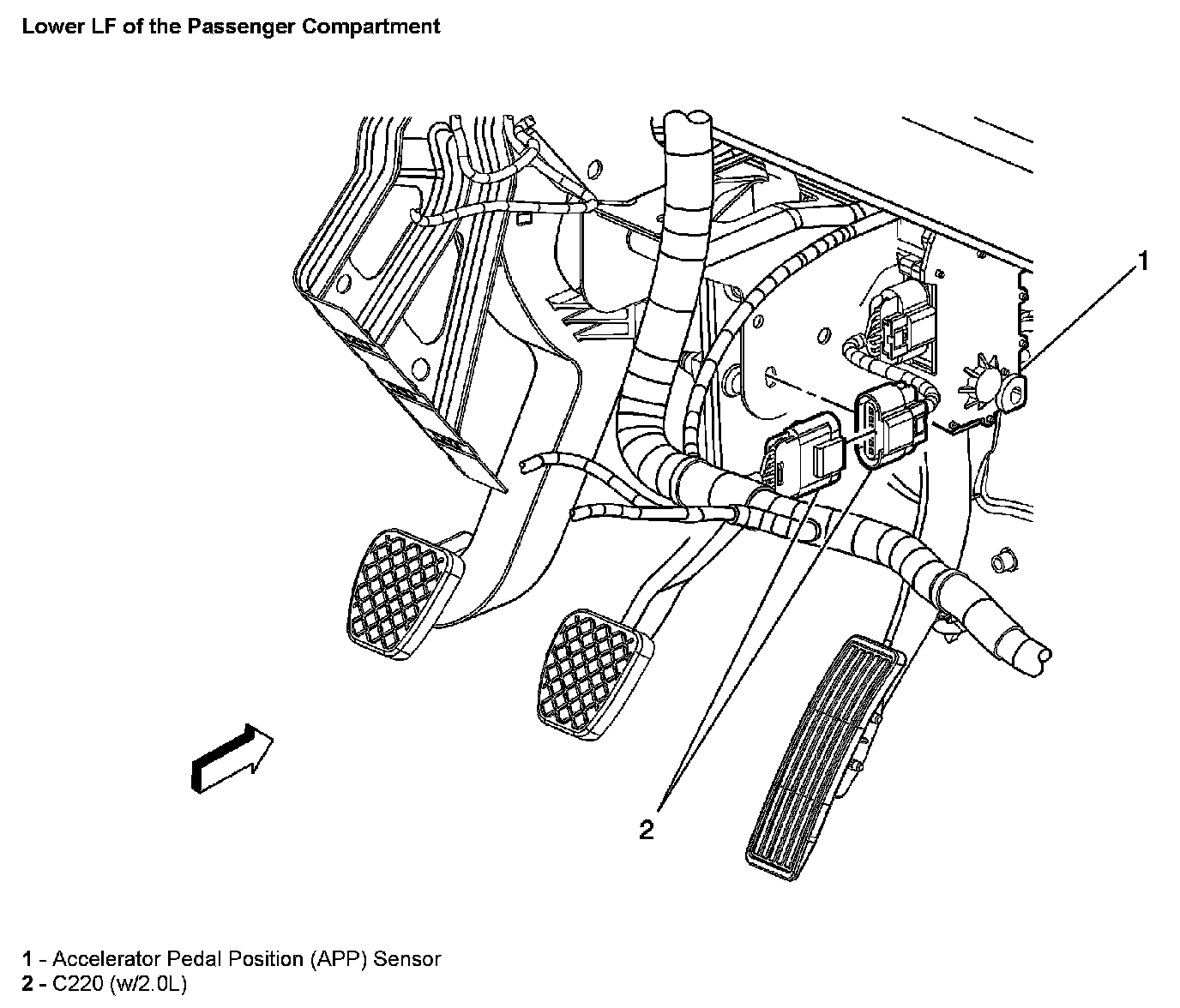 Lower LF of the Passenger Compartment

1

2

1 - Accelerator Pedal Position (APP) Sensor
2 - C220 (w/2.0L)