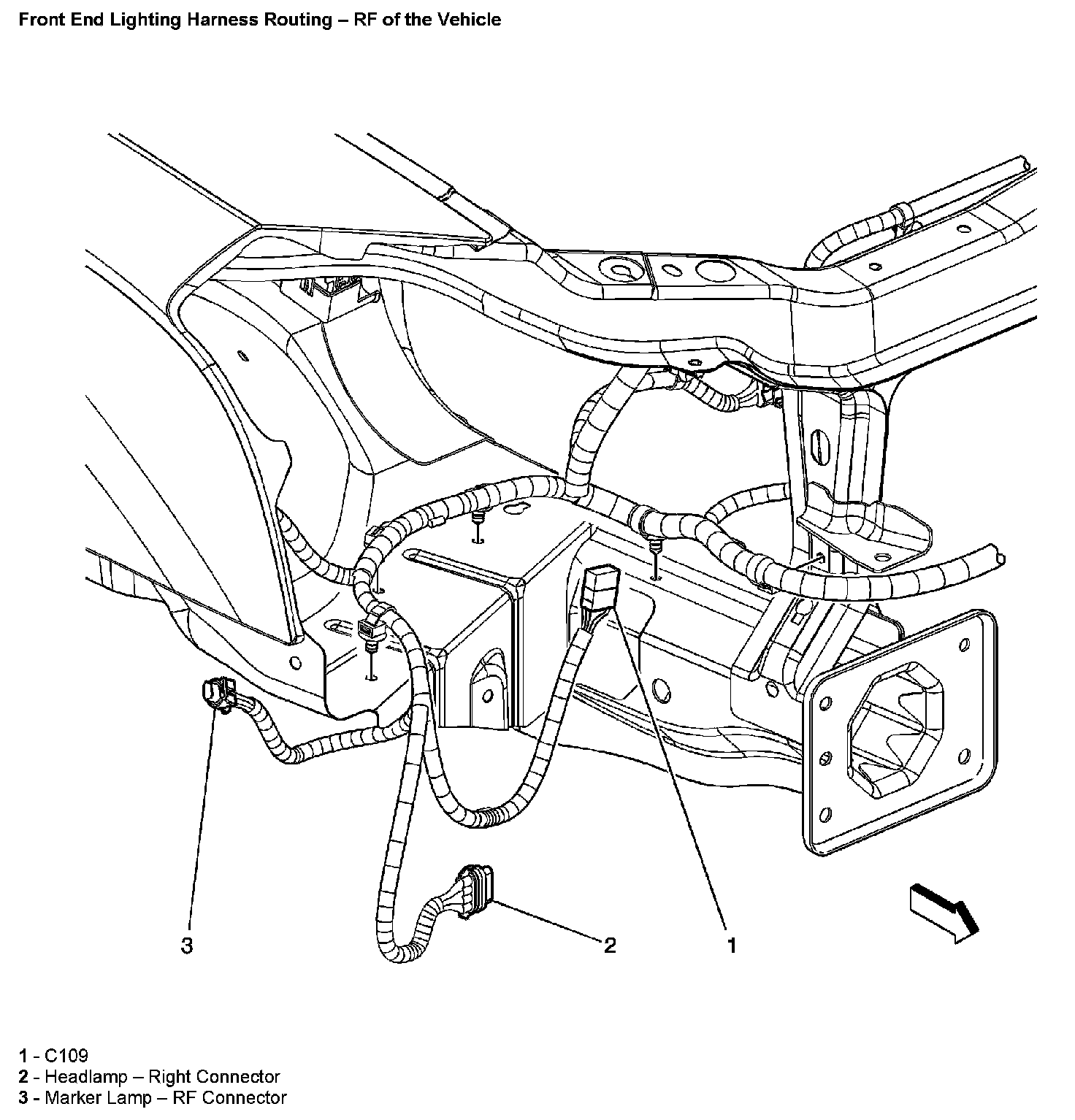 Front End Lighting Harness Routing – RF of the Vehicle

3

2

1

1 - C109
2 - Headlamp – Right Connector
3 - Marker Lamp – RF Connector