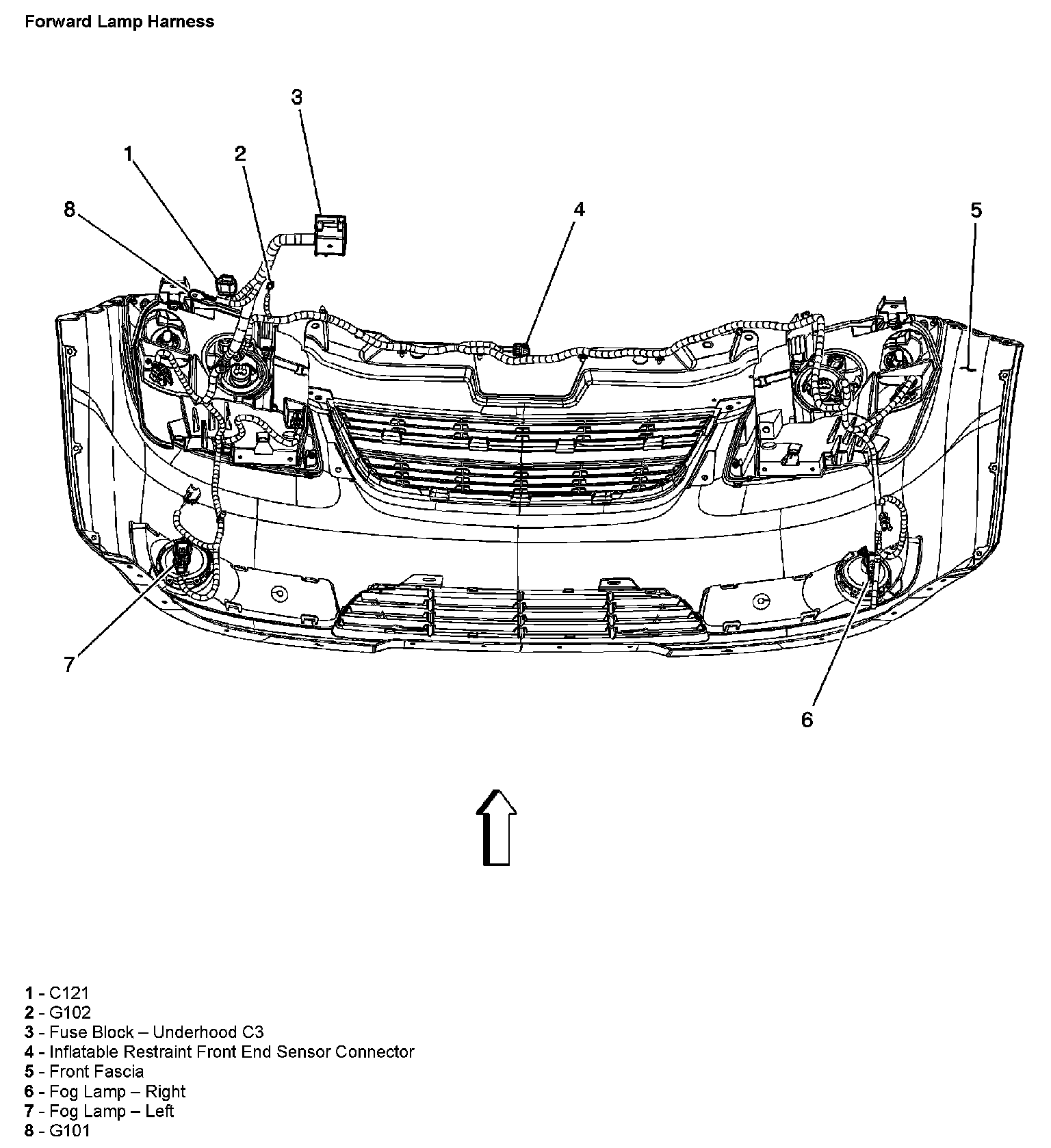 Forward Lamp Harness

3

1

2

8

4

5

7

6

1 - C121
2 - G102
3 - Fuse Block – Underhood C3
4 - Inflatable Restraint Front End Sensor Connector
5 - Front Fascia
6 - Fog Lamp – Right
7 - Fog Lamp – Left
8 - G101