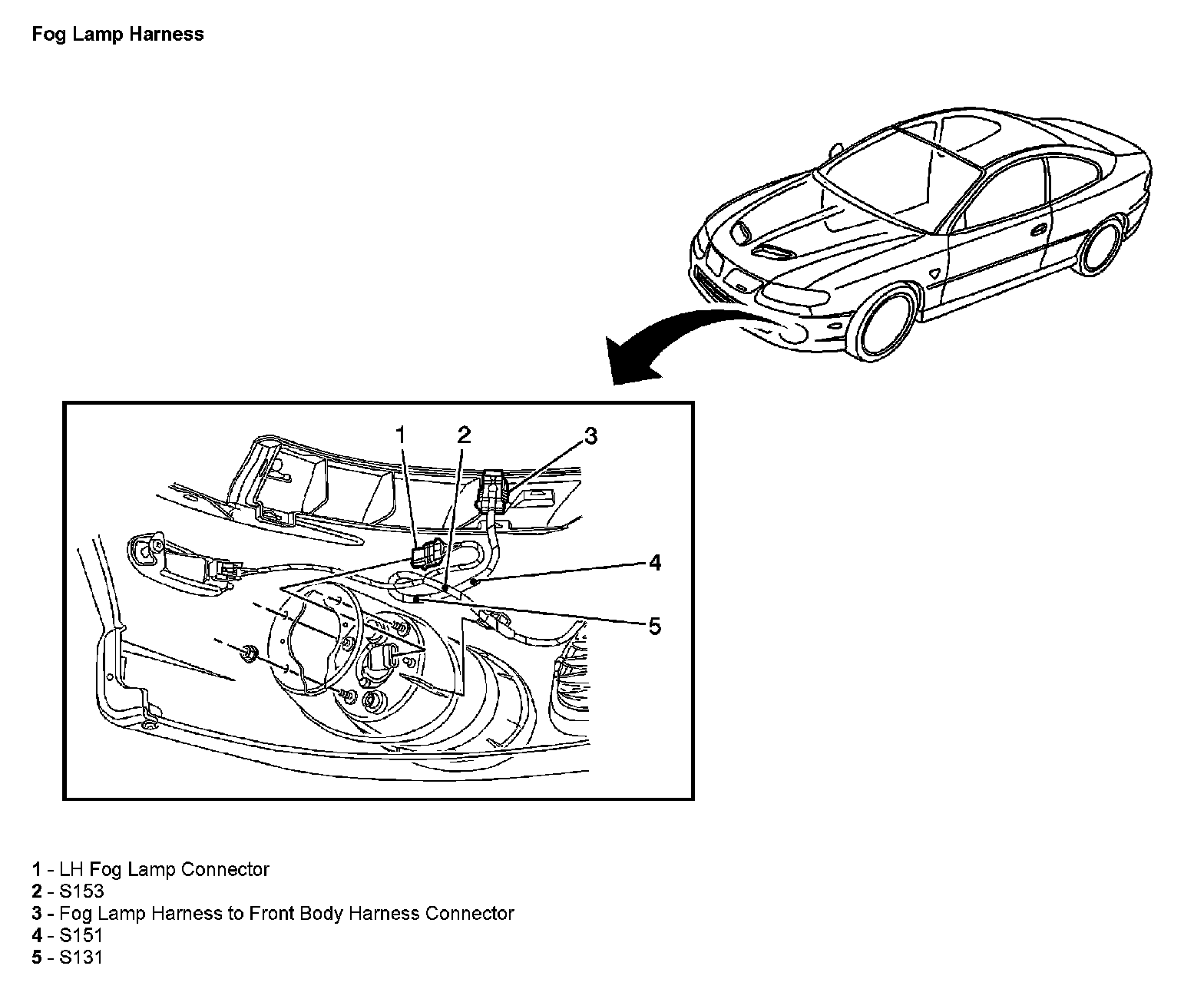 Fog Lamp Harness

1
2
3
4
5

1 - LH Fog Lamp Connector
2 - S153
3 - Fog Lamp Harness to Front Body Harness Connector
4 - S151
5 - S131