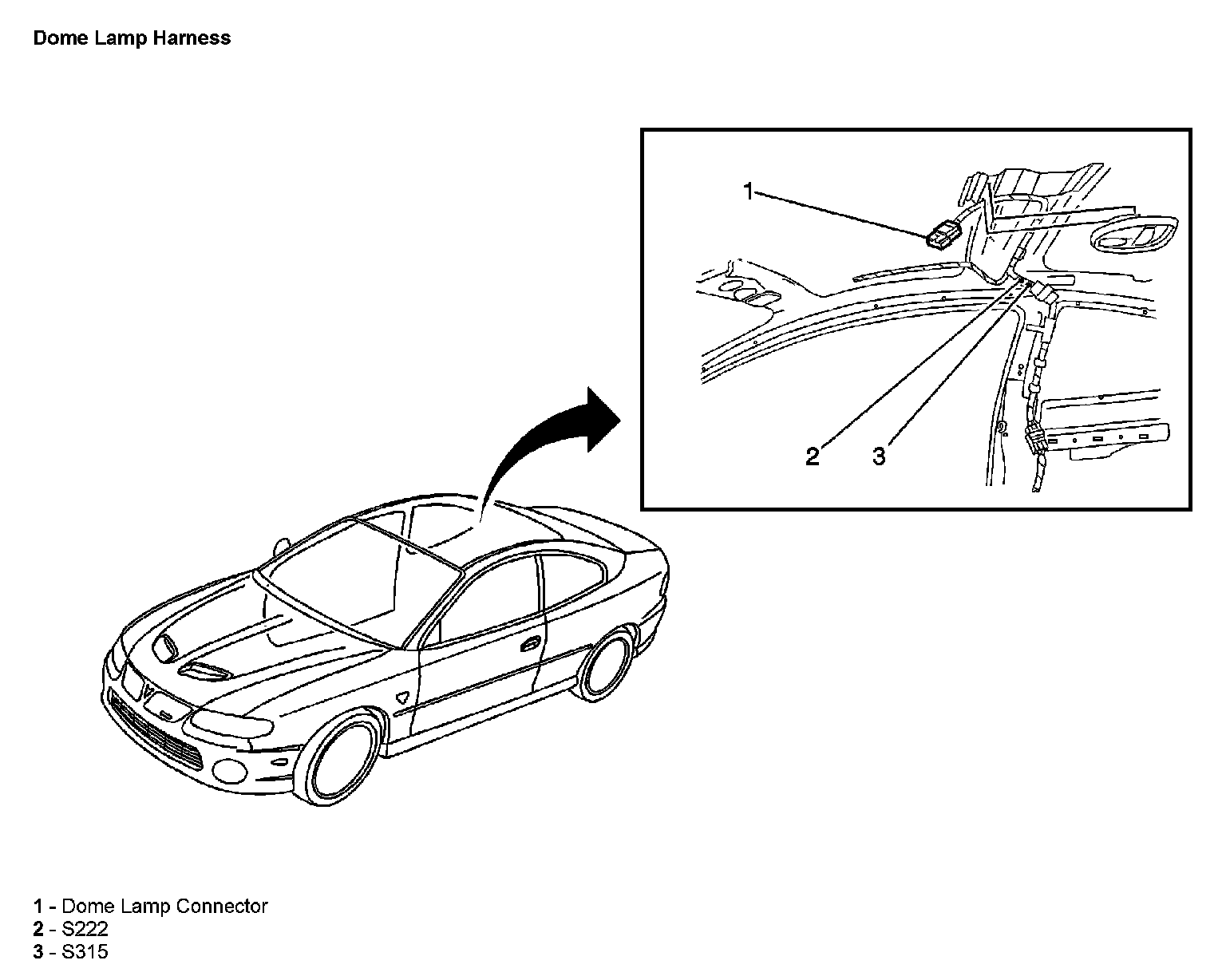 Dome Lamp Harness

1

2 3

1 - Dome Lamp Connector
2 - S222
3 - S315