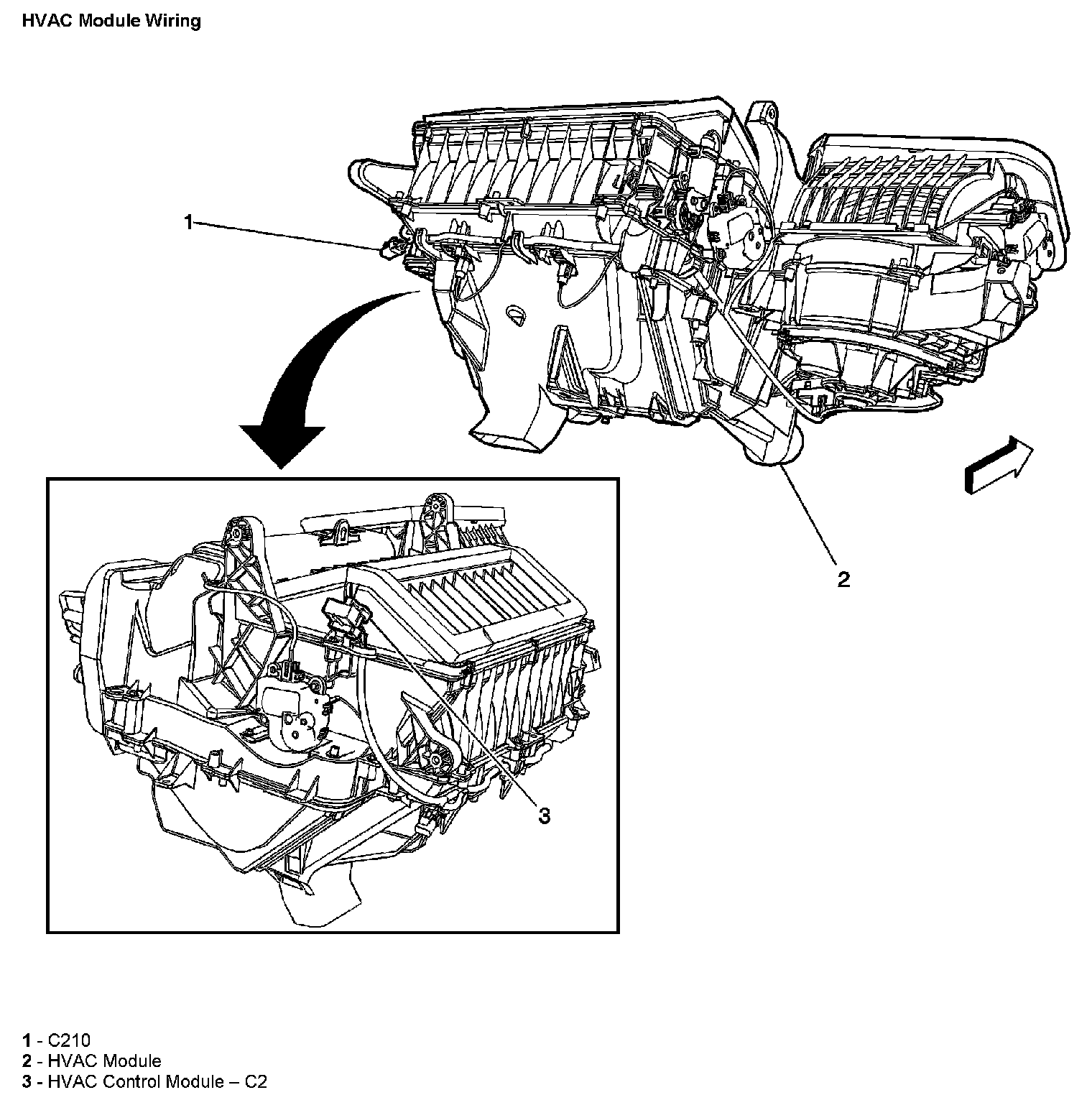 HVAC Module Wiring

1

2

3

1 - C210
2 - HVAC Module
3 - HVAC Control Module – C2