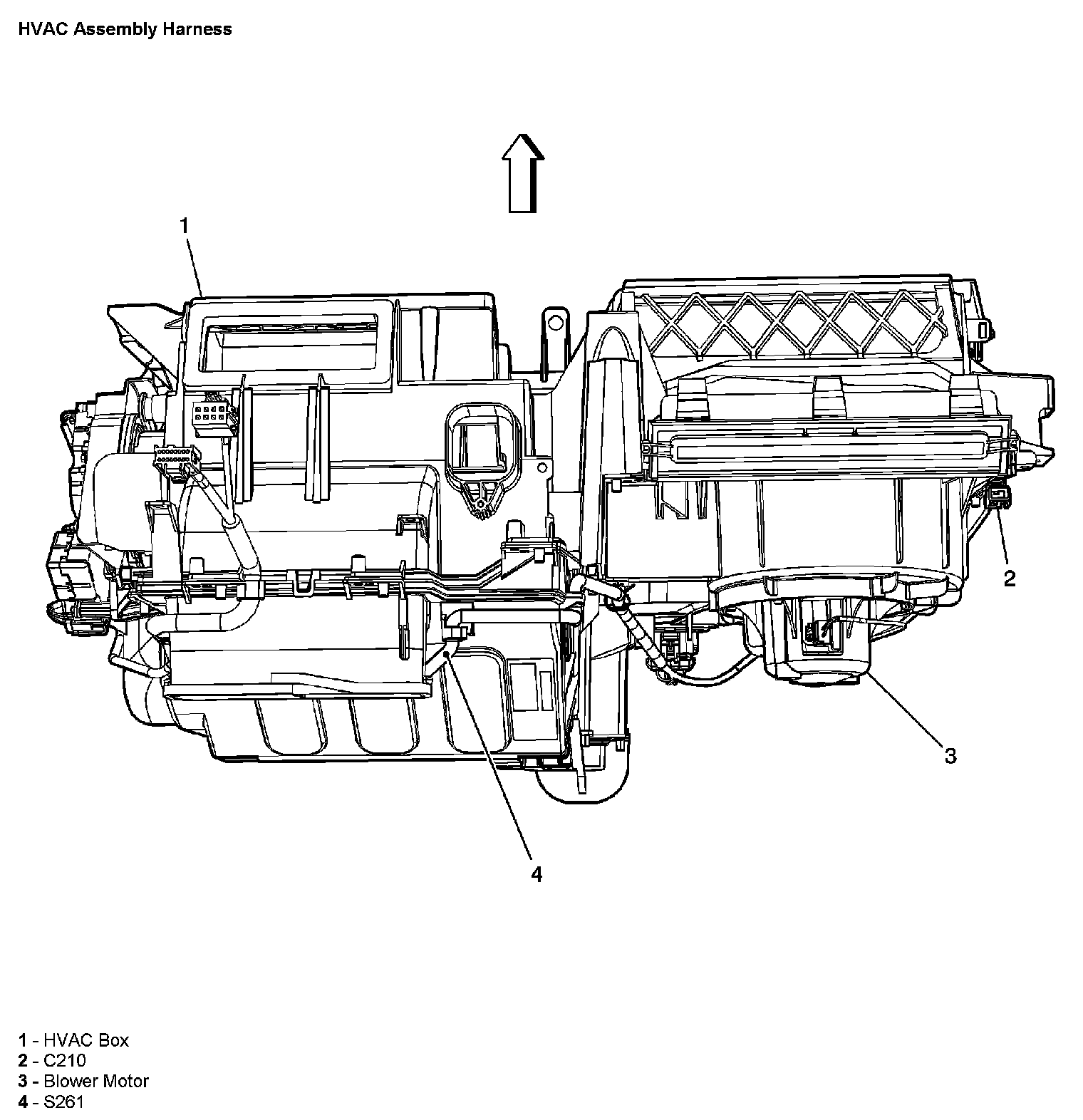 HVAC Assembly Harness

1

2

3

4

1 - HVAC Box
2 - C210
3 - Blower Motor
4 - S261