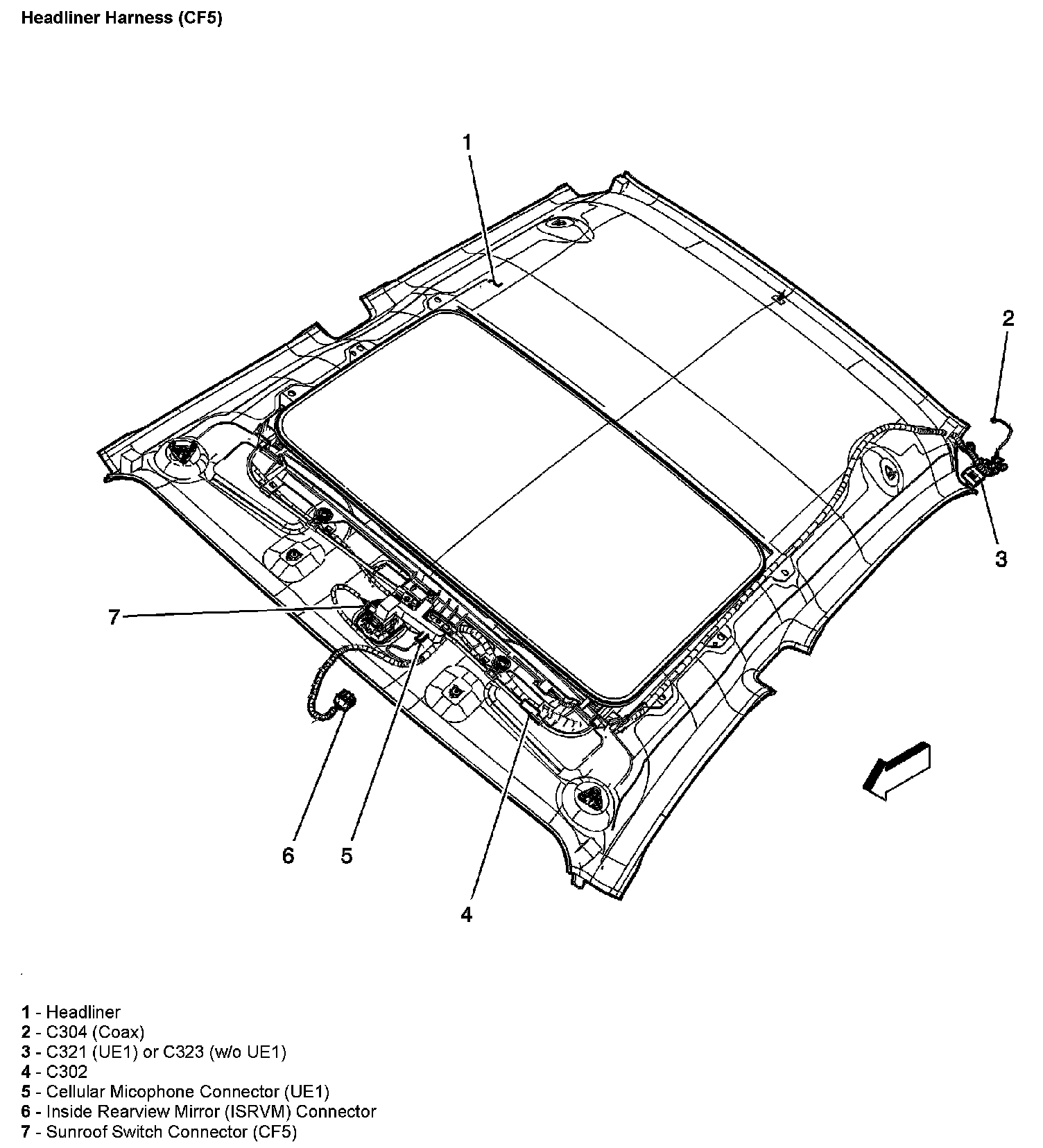 Headliner Harness (CF5)

1

2

3

7

6

5

4

1 - Headliner
2 - C304 (Coax)
3 - C321 (UE1) or C323 (w/o UE1)
4 - C302
5 - Cellular Micophone Connector (UE1)
6 - Inside Rearview Mirror (ISRVM) Connector
7 - Sunroof Switch Connector (CF5)