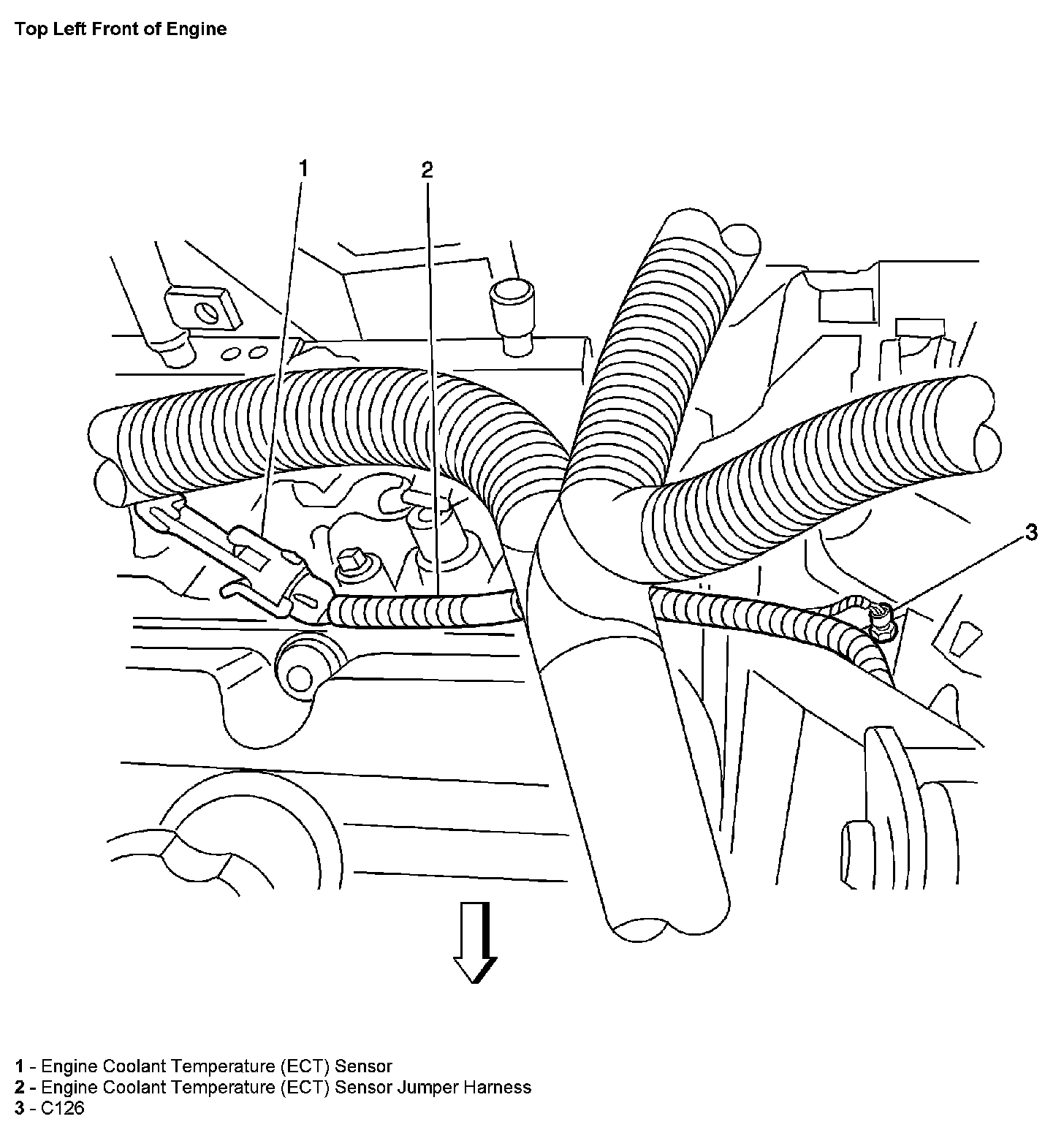 Top Left Front of Engine

1

2

3

1 - Engine Coolant Temperature (ECT) Sensor
2 - Engine Coolant Temperature (ECT) Sensor Jumper Harness
3 - C126