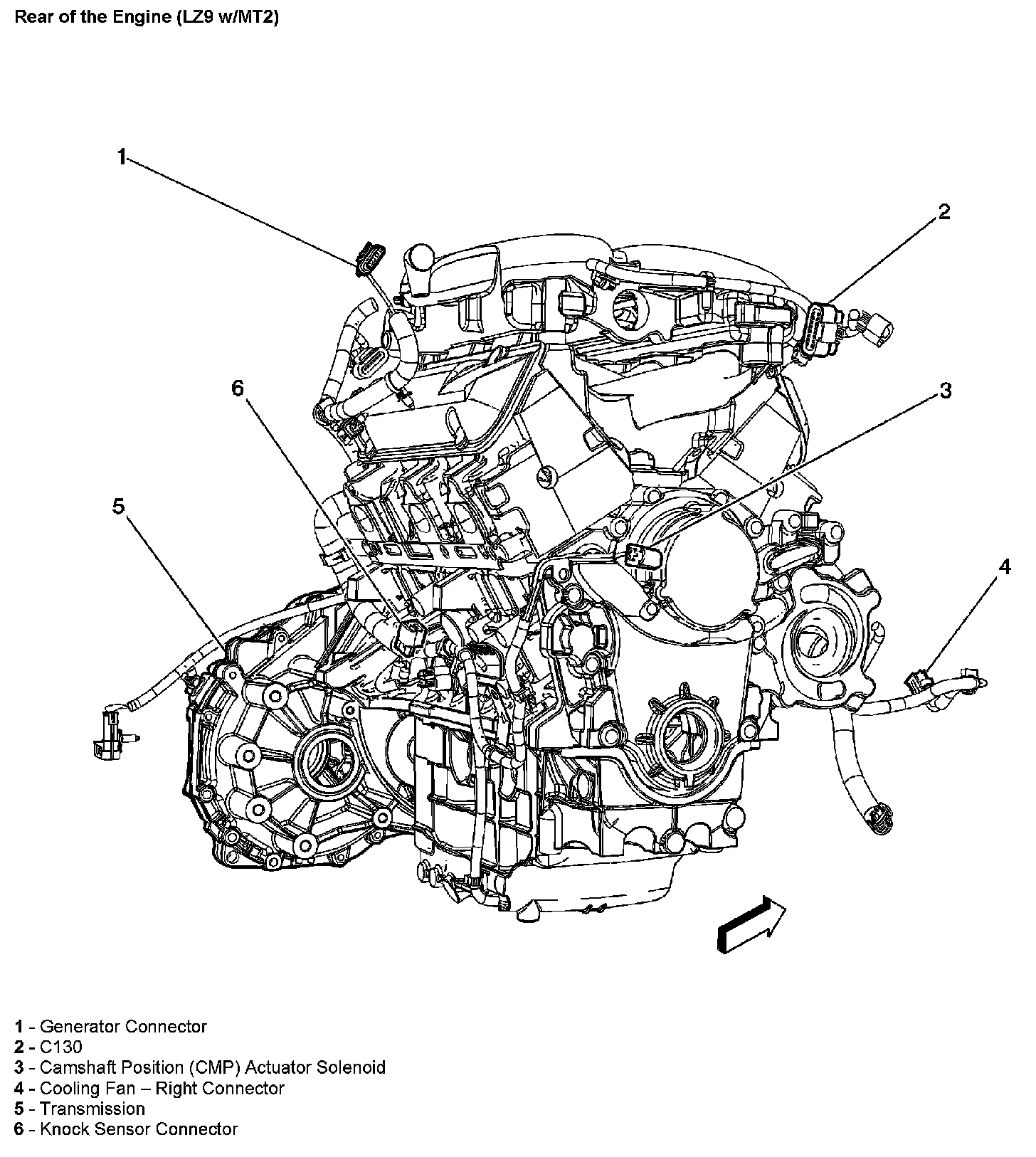 Rear of the Engine (LZ9 w/MT2)

1

2

6

3

5

4

1 - Generator Connector
2 - C130
3 - Camshaft Position (CMP) Actuator Solenoid
4 - Cooling Fan – Right Connector
5 - Transmission
6 - Knock Sensor Connector