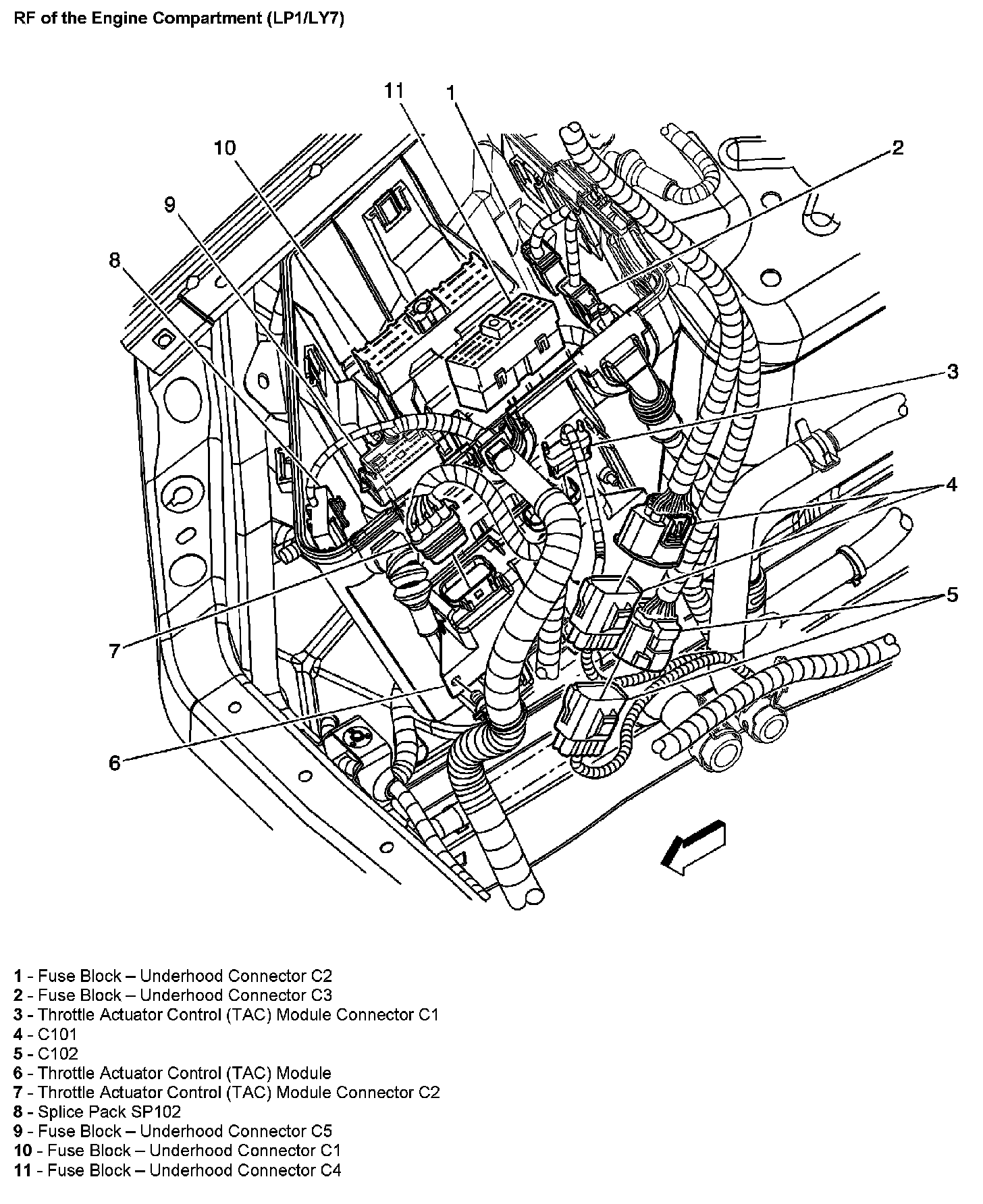 RF of the Engine Compartment (LP1/LY7)

11
1
10
2
9
8
3
4
5
7
6

1 - Fuse Block – Underhood Connector C2
2 - Fuse Block – Underhood Connector C3
3 - Throttle Actuator Control (TAC) Module Connector C1
4 - C101
5 - C102
6 - Throttle Actuator Control (TAC) Module
7 - Throttle Actuator Control (TAC) Module Connector C2
8 - Splice Pack SP102
9 - Fuse Block – Underhood Connector C5
10 - Fuse Block – Underhood Connector C1
11 - Fuse Block – Underhood Connector C4