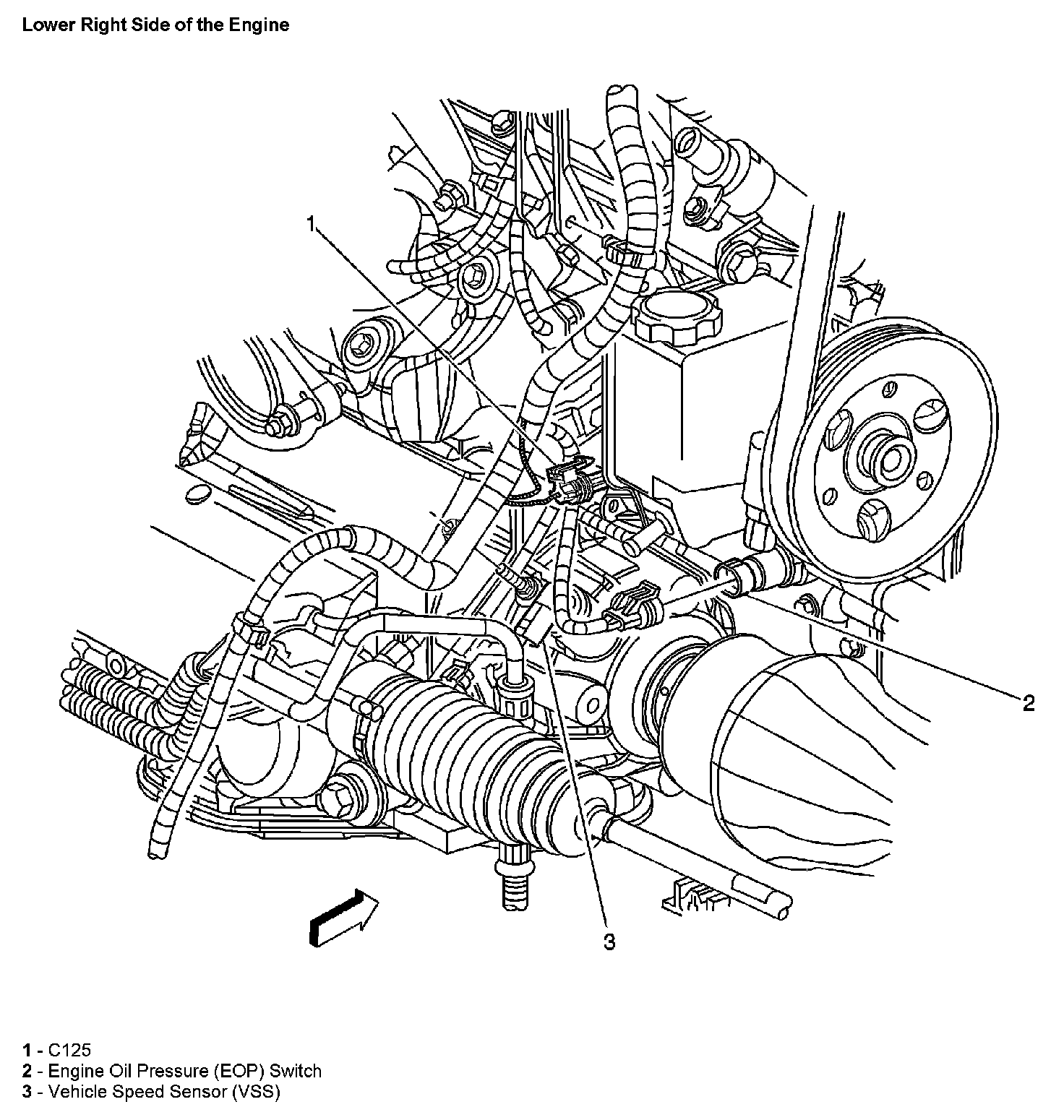 Lower Right Side of the Engine

1

2

3

1 - C125
2 - Engine Oil Pressure (EOP) Switch
3 - Vehicle Speed Sensor (VSS)