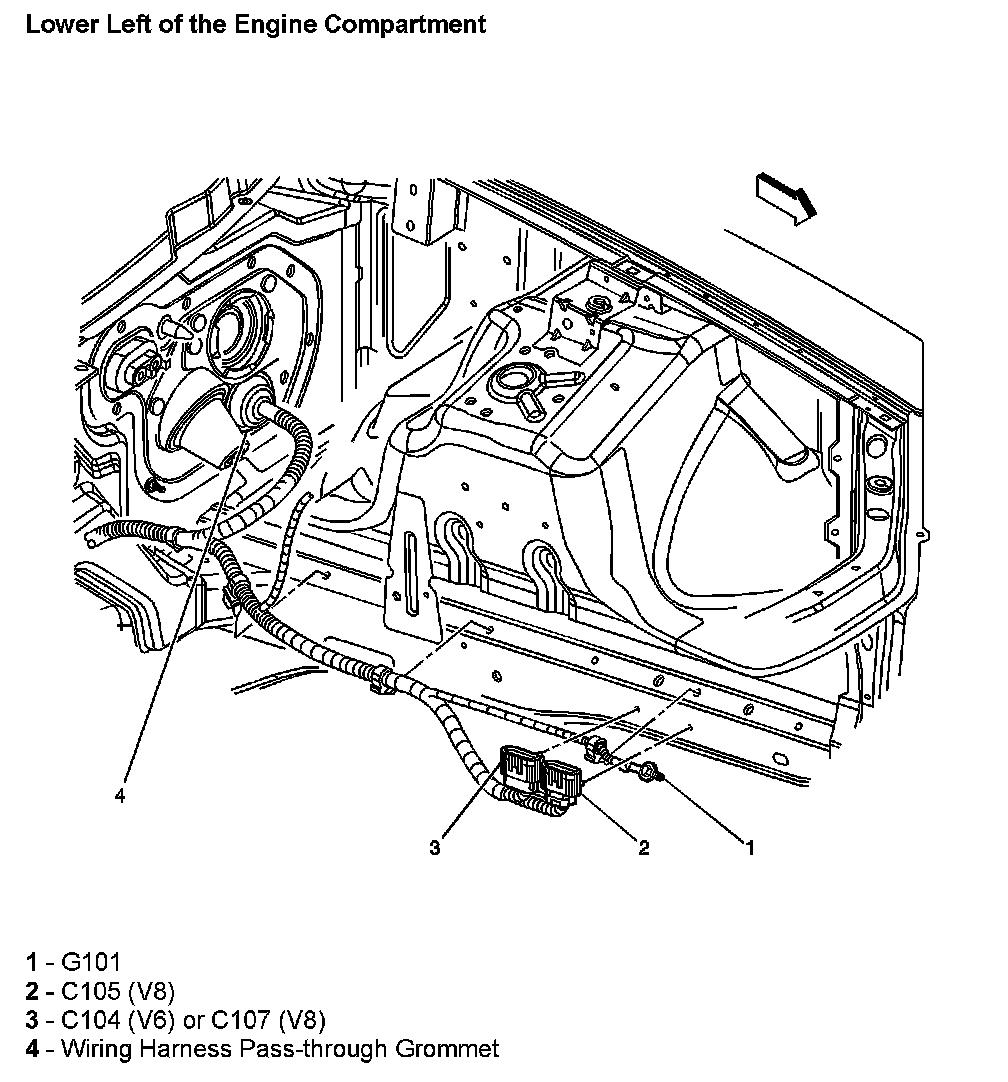 Lower Left of the Engine Compartment

4

3

2

1

1 - G101
2 - C105 (V8)
3 - C104 (V6) or C107 (V8)
4 - Wiring Harness Pass-through Grommet