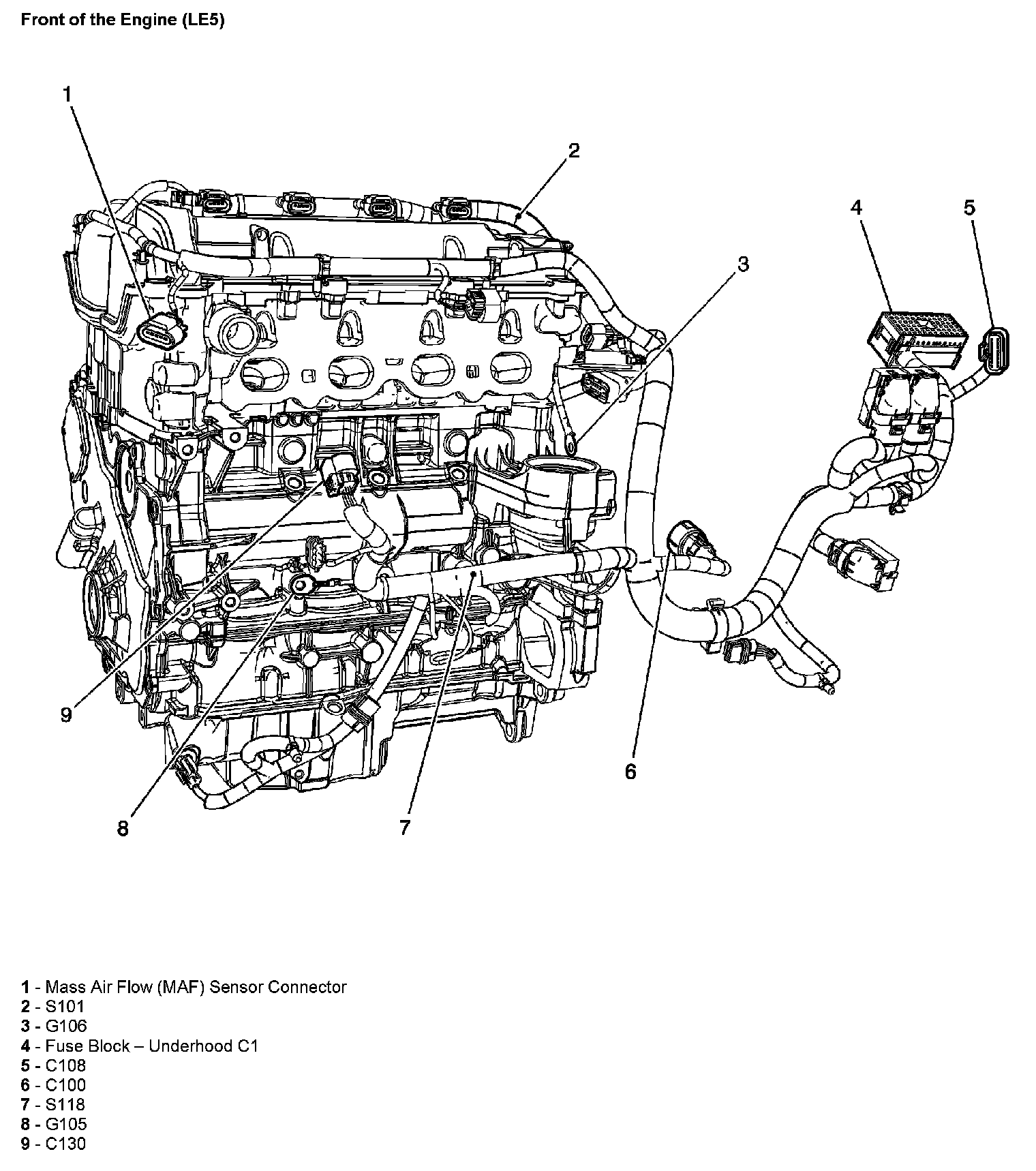 Front of the Engine (LE5)

1
2
4
5
3
9
6
8
7

1 - Mass Air Flow (MAF) Sensor Connector
2 - S101
3 - G106
4 - Fuse Block – Underhood C1
5 - C108
6 - C100
7 - S118
8 - G105
9 - C130