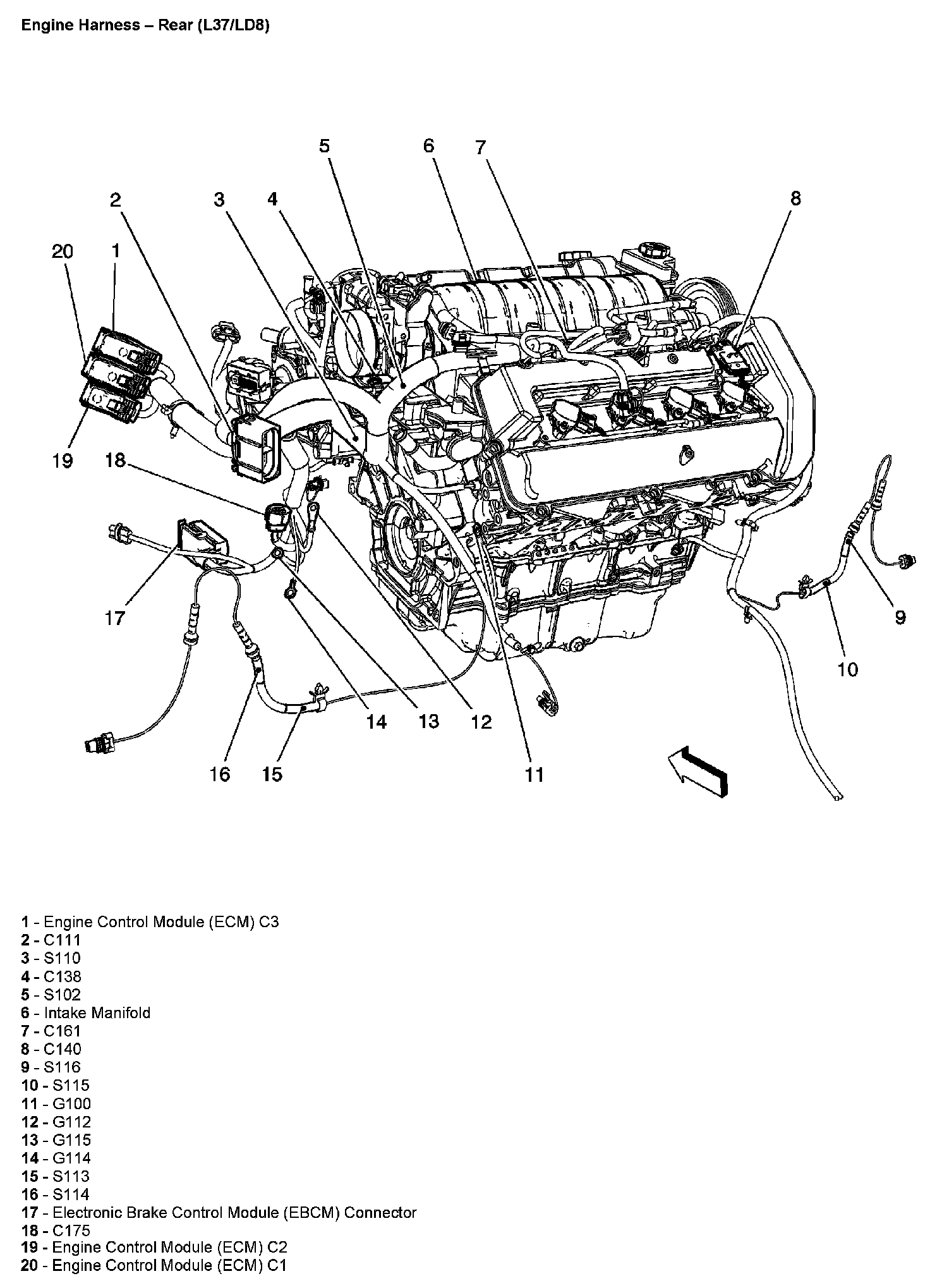 Engine Harness – Rear (L37/LD8)

5 6 7
2 3 4 8
20 1
19 18
17
9
10
14 13 12
16 15 11

1 - Engine Control Module (ECM) C3
2 - C111
3 - S110
4 - C138
5 - S102
6 - Intake Manifold
7 - C161
8 - C140
9 - S116
10 - S115
11 - G100
12 - G112
13 - G115
14 - G114
15 - S113
16 - S114
17 - Electronic Brake Control Module (EBCM) Connector
18 - C175
19 - Engine Control Module (ECM) C2
20 - Engine Control Module (ECM) C1