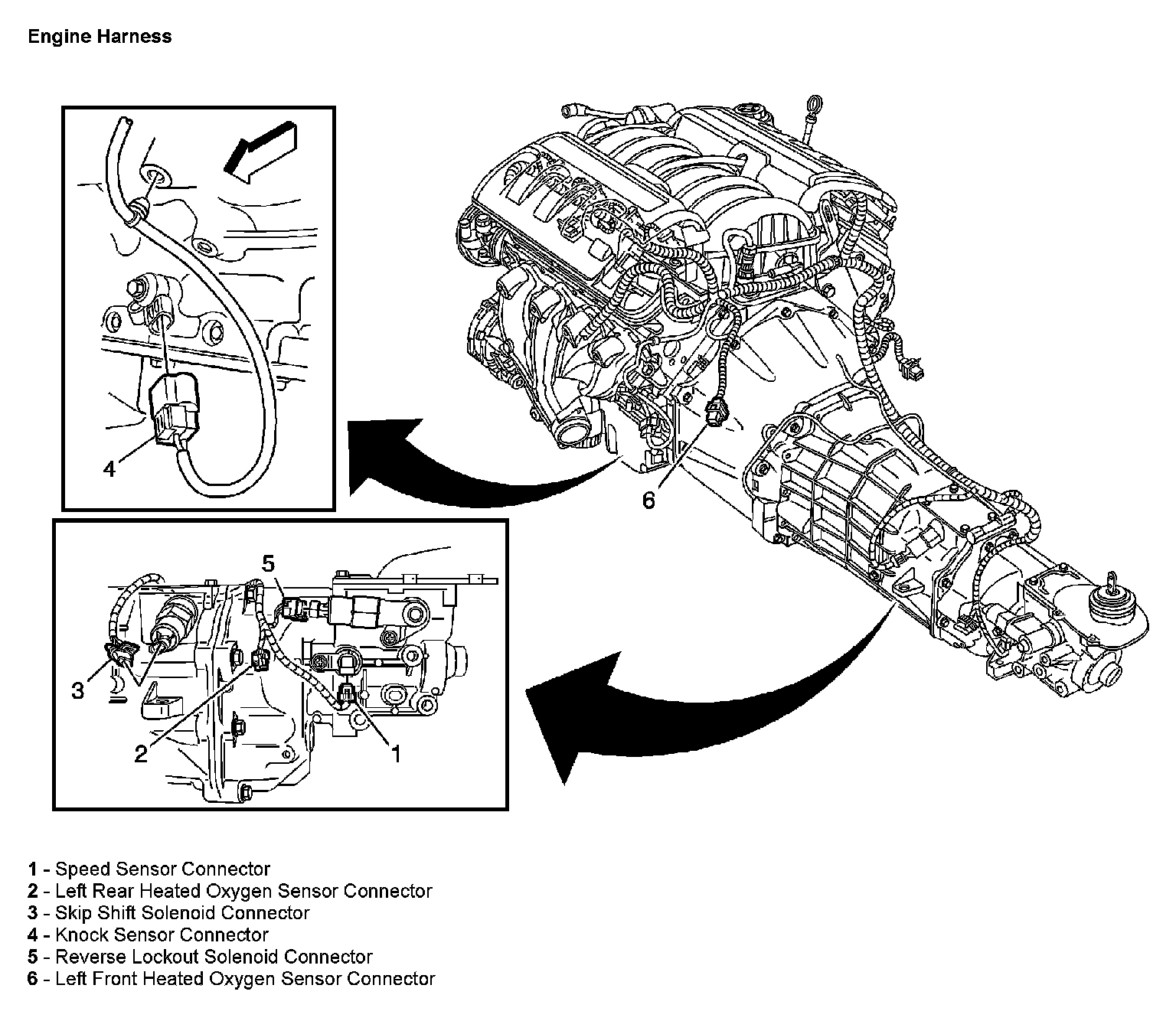 Engine Harness

4

6

5

3

2

1

1 - Speed Sensor Connector
2 - Left Rear Heated Oxygen Sensor Connector
3 - Skip Shift Solenoid Connector
4 - Knock Sensor Connector
5 - Reverse Lockout Solenoid Connector
6 - Left Front Heated Oxygen Sensor Connector