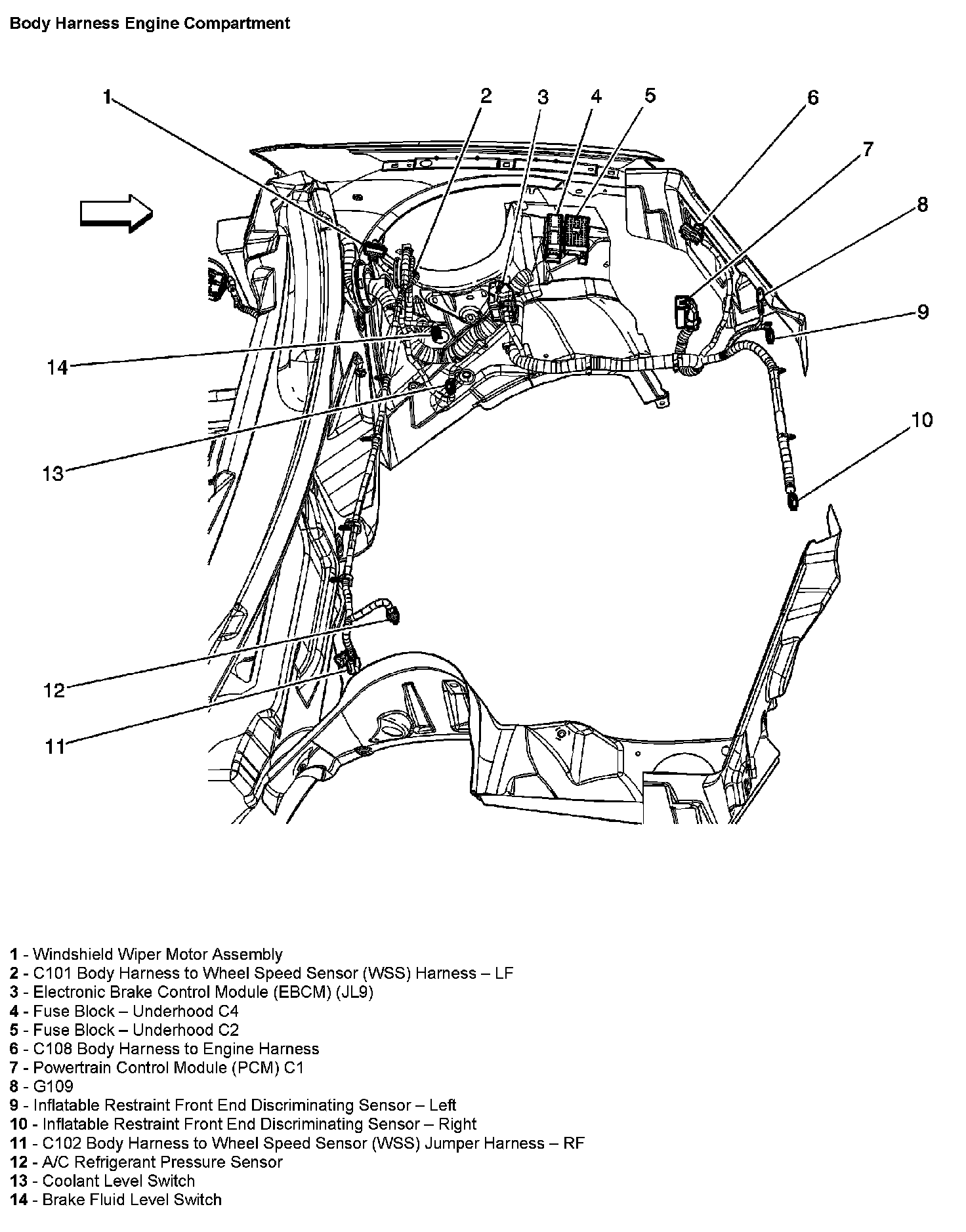 Body Harness Engine Compartment

1
2
3
4
5
6
7
8
9
10
14
13
12
11

1 - Windshield Wiper Motor Assembly
2 - C101 Body Harness to Wheel Speed Sensor (WSS) Harness – LF
3 - Electronic Brake Control Module (EBCM) (JL9)
4 - Fuse Block – Underhood C4
5 - Fuse Block – Underhood C2
6 - C108 Body Harness to Engine Harness
7 - Powertrain Control Module (PCM) C1
8 - G109
9 - Inflatable Restraint Front End Discriminating Sensor – Left
10 - Inflatable Restraint Front End Discriminating Sensor – Right
11 - C102 Body Harness to Wheel Speed Sensor (WSS) Jumper Harness – RF
12 - A/C Refrigerant Pressure Sensor
13 - Coolant Level Switch
14 - Brake Fluid Level Switch