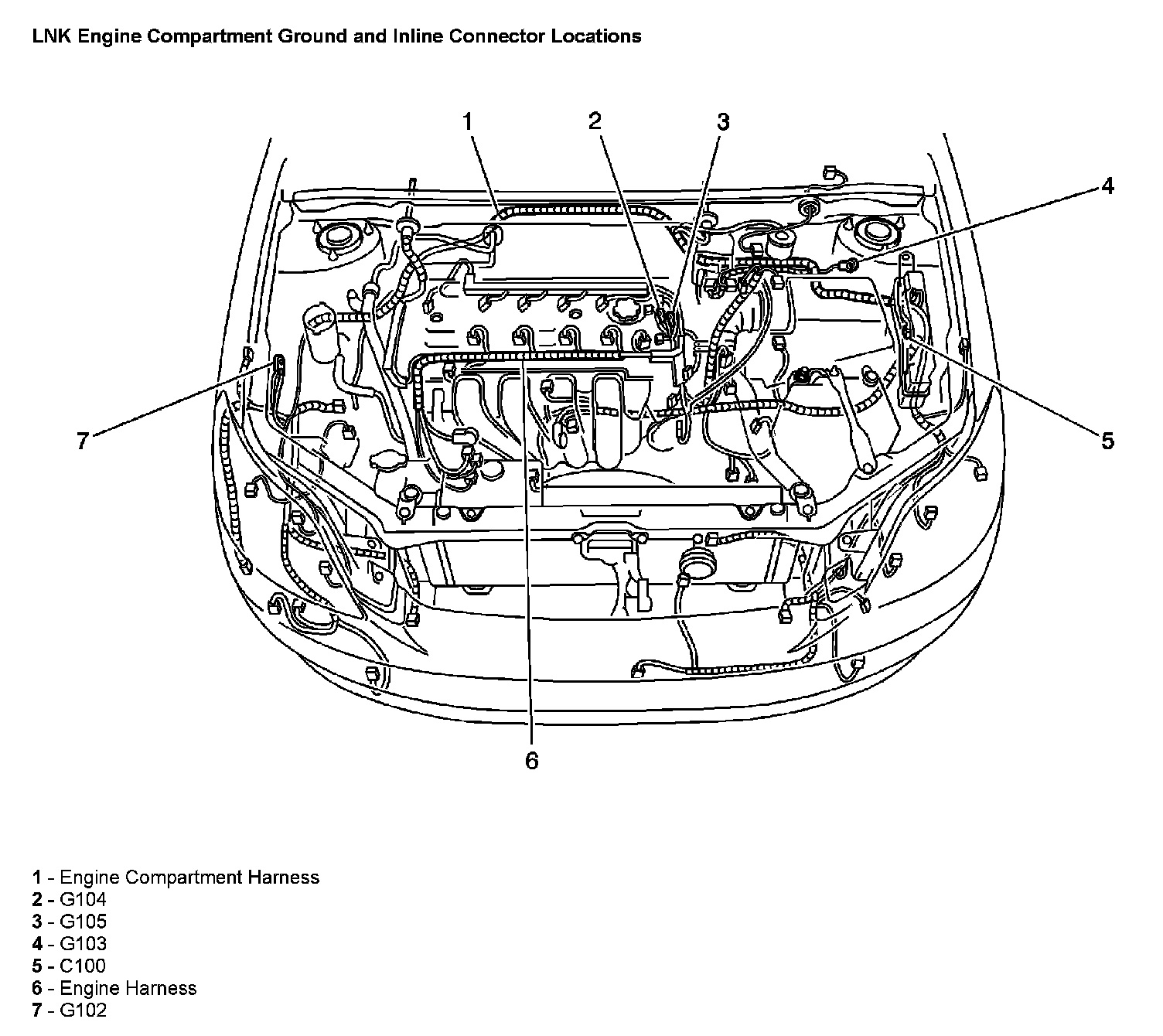 LNK Engine Compartment Ground and Inline Connector Locations

1
2
3
4
7
5
6

1 - Engine Compartment Harness
2 - G104
3 - G105
4 - G103
5 - C100
6 - Engine Harness
7 - G102