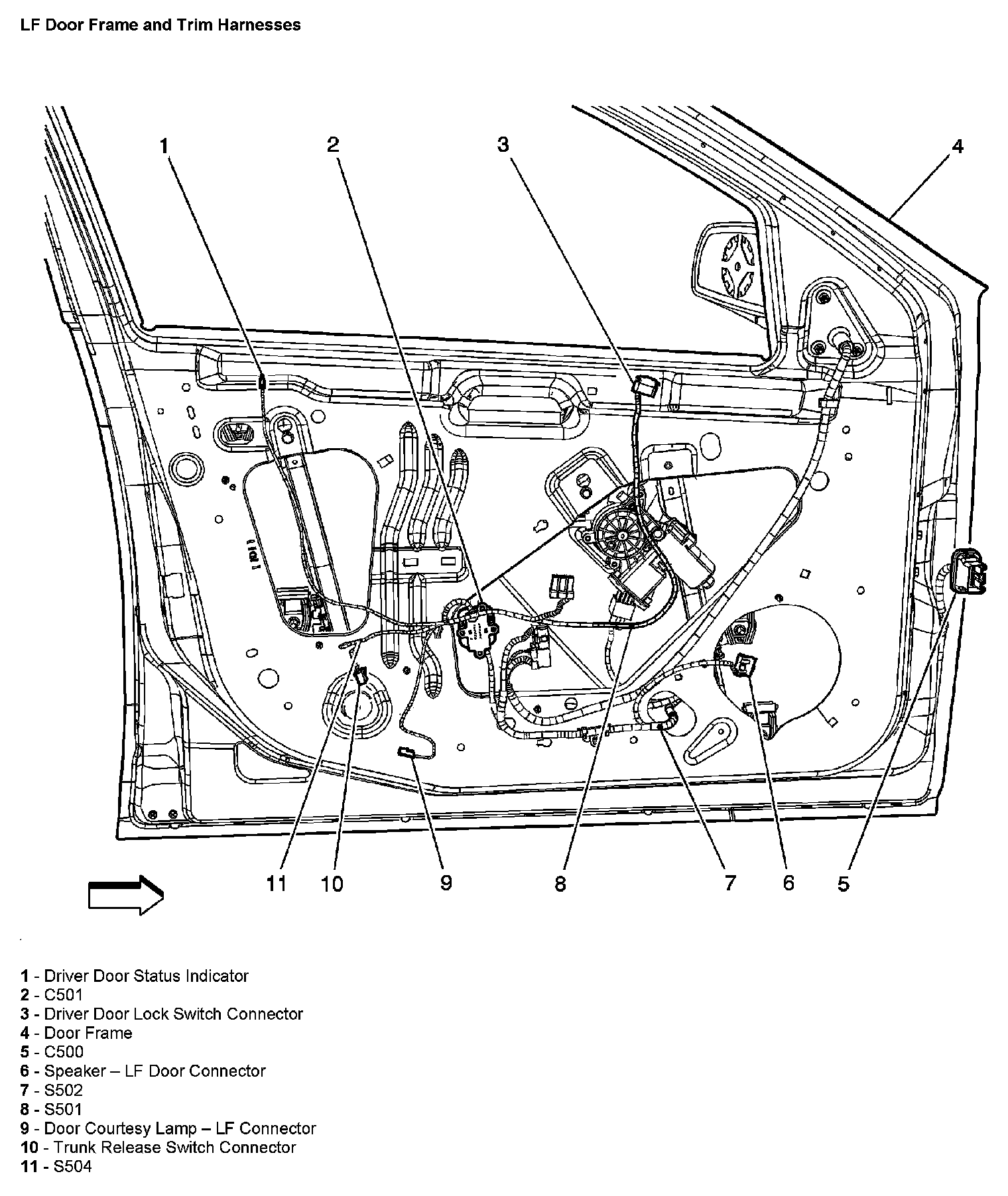 LF Door Frame and Trim Harnesses

1
2
3
4

11 10 9 8 7 6 5

1 - Driver Door Status Indicator
2 - C501
3 - Driver Door Lock Switch Connector
4 - Door Frame
5 - C500
6 - Speaker – LF Door Connector
7 - S502
8 - S501
9 - Door Courtesy Lamp – LF Connector
10 - Trunk Release Switch Connector
11 - S504