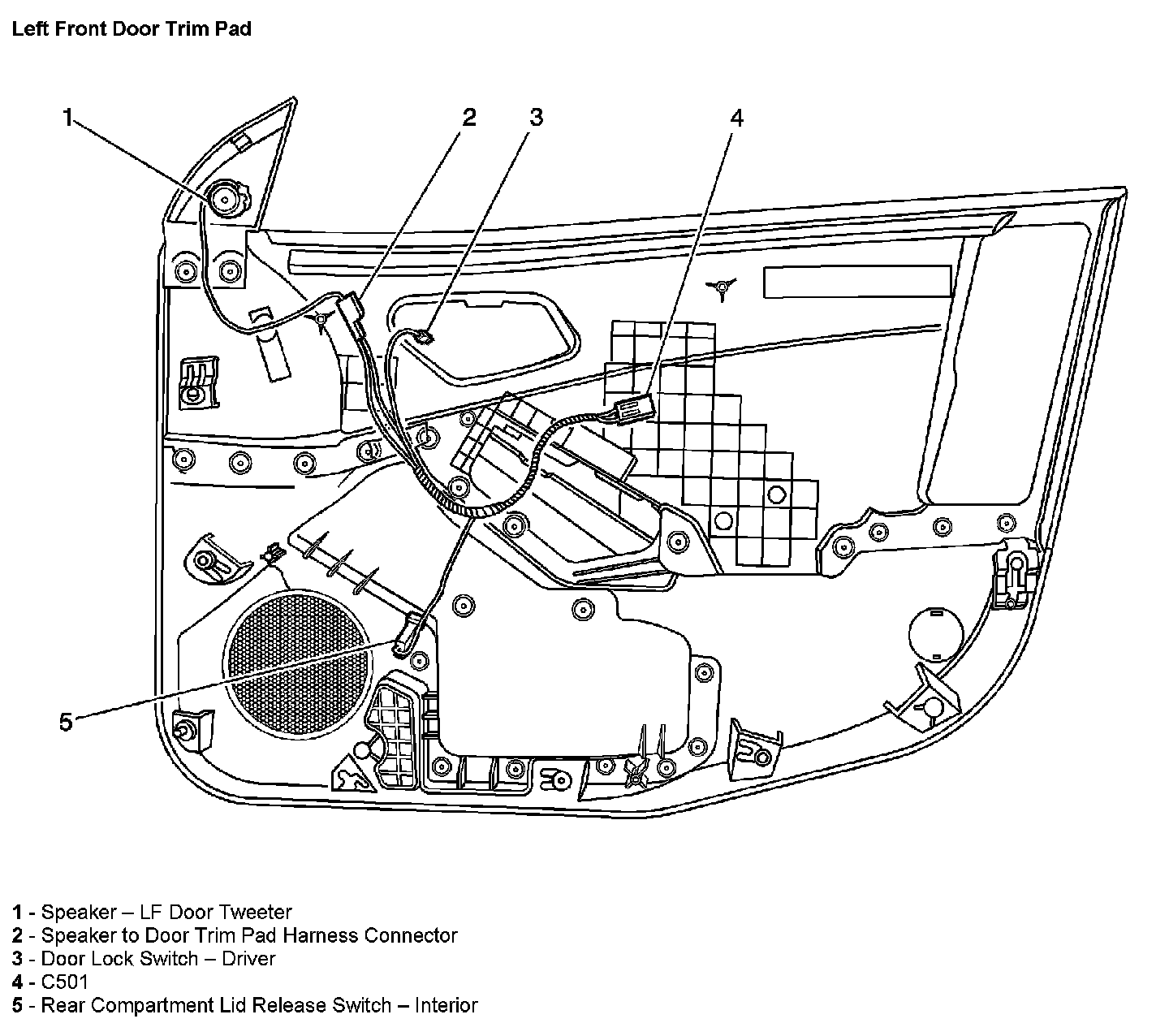 Left Front Door Trim Pad

1

2

3

4

5

1 - Speaker – LF Door Tweeter
2 - Speaker to Door Trim Pad Harness Connector
3 - Door Lock Switch – Driver
4 - C501
5 - Rear Compartment Lid Release Switch – Interior