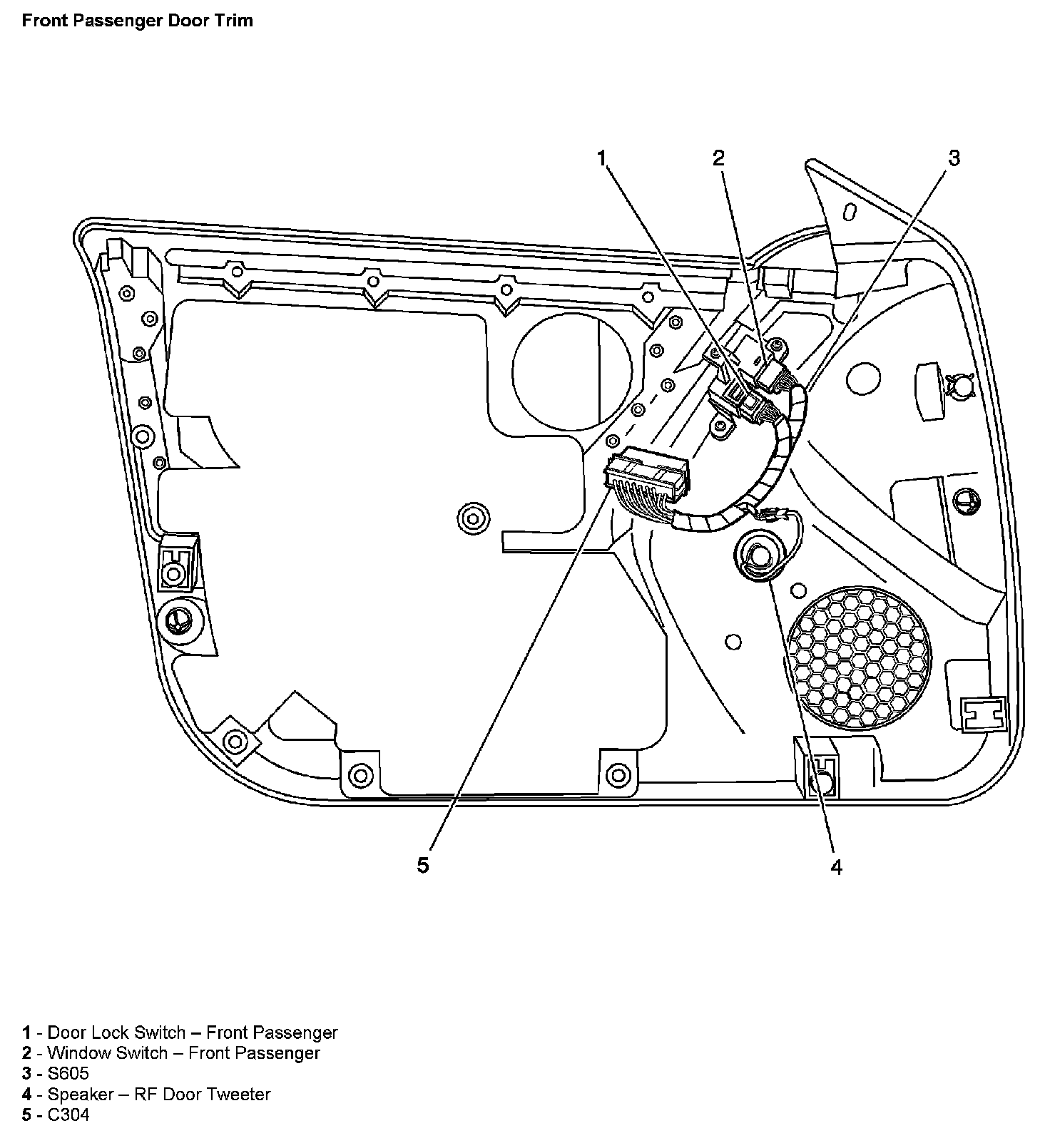 Front Passenger Door Trim

1

2

3

5

4

1 - Door Lock Switch – Front Passenger
2 - Window Switch – Front Passenger
3 - S605
4 - Speaker – RF Door Tweeter
5 - C304