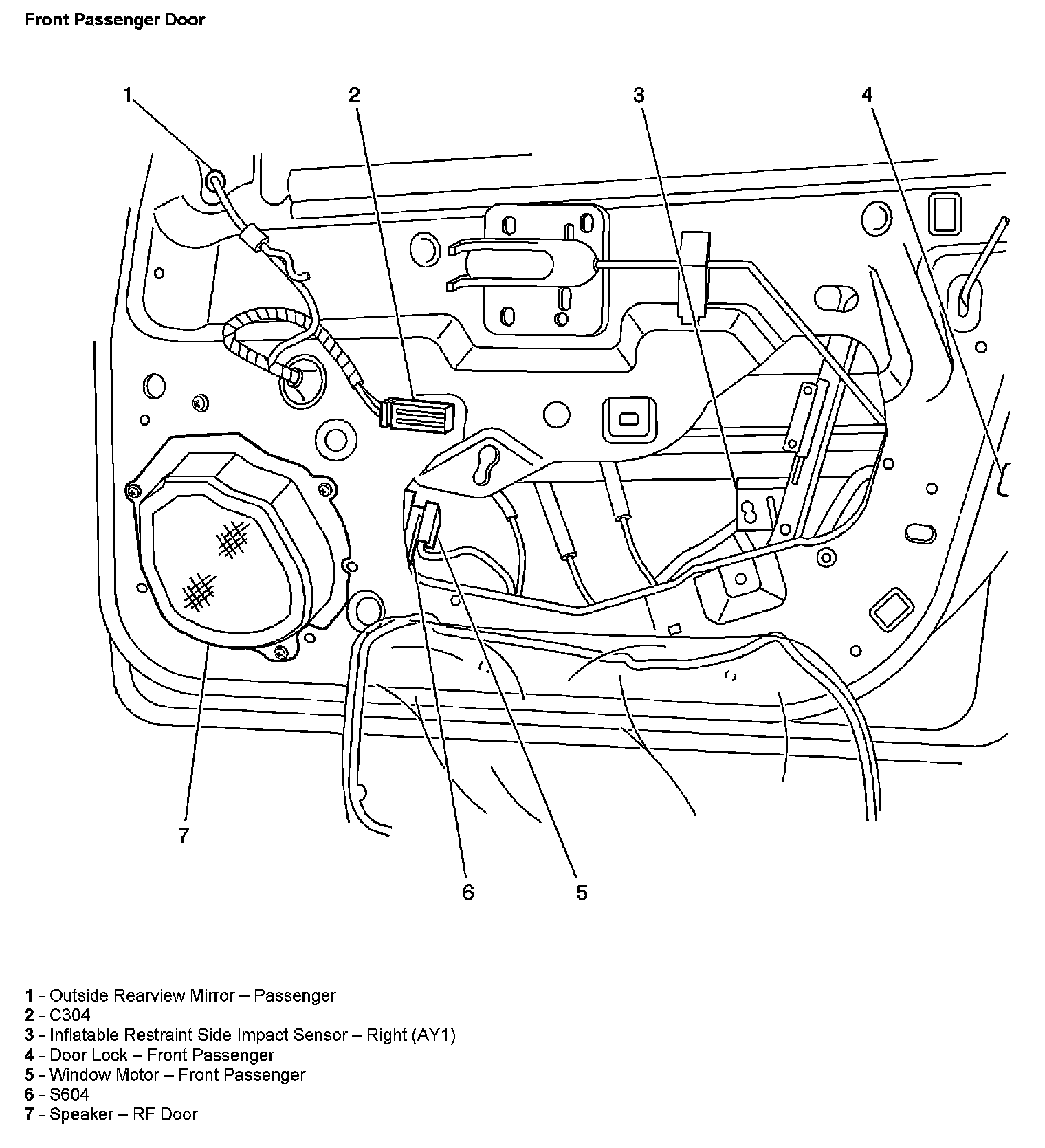 Front Passenger Door

1
2
3
4
7
6
5

1 - Outside Rearview Mirror – Passenger
2 - C304
3 - Inflatable Restraint Side Impact Sensor – Right (AY1)
4 - Door Lock – Front Passenger
5 - Window Motor – Front Passenger
6 - S604
7 - Speaker – RF Door