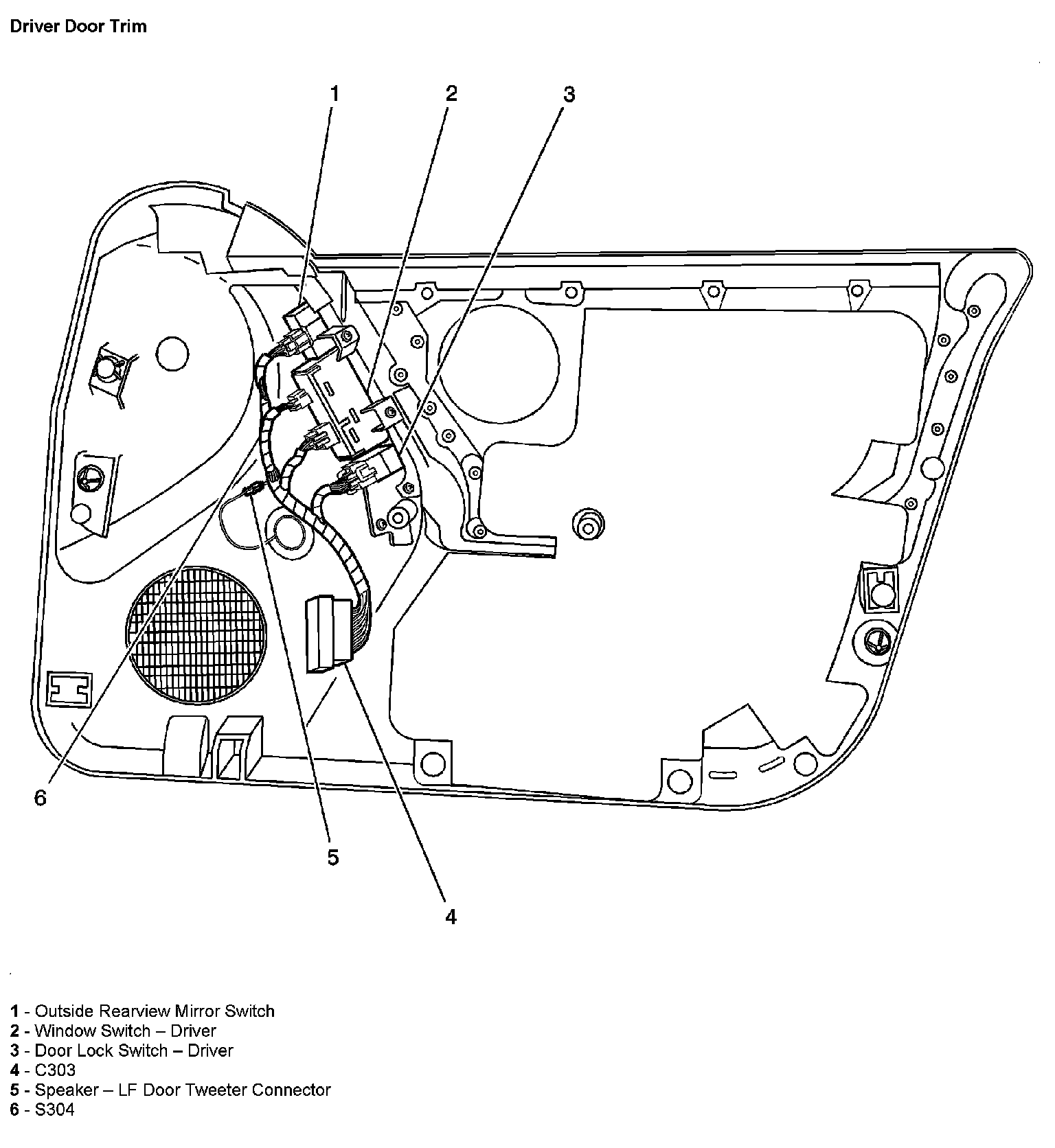 Driver Door Trim

1
2
3
6
5
4

1 - Outside Rearview Mirror Switch
2 - Window Switch – Driver
3 - Door Lock Switch – Driver
4 - C303
5 - Speaker – LF Door Tweeter Connector
6 - S304