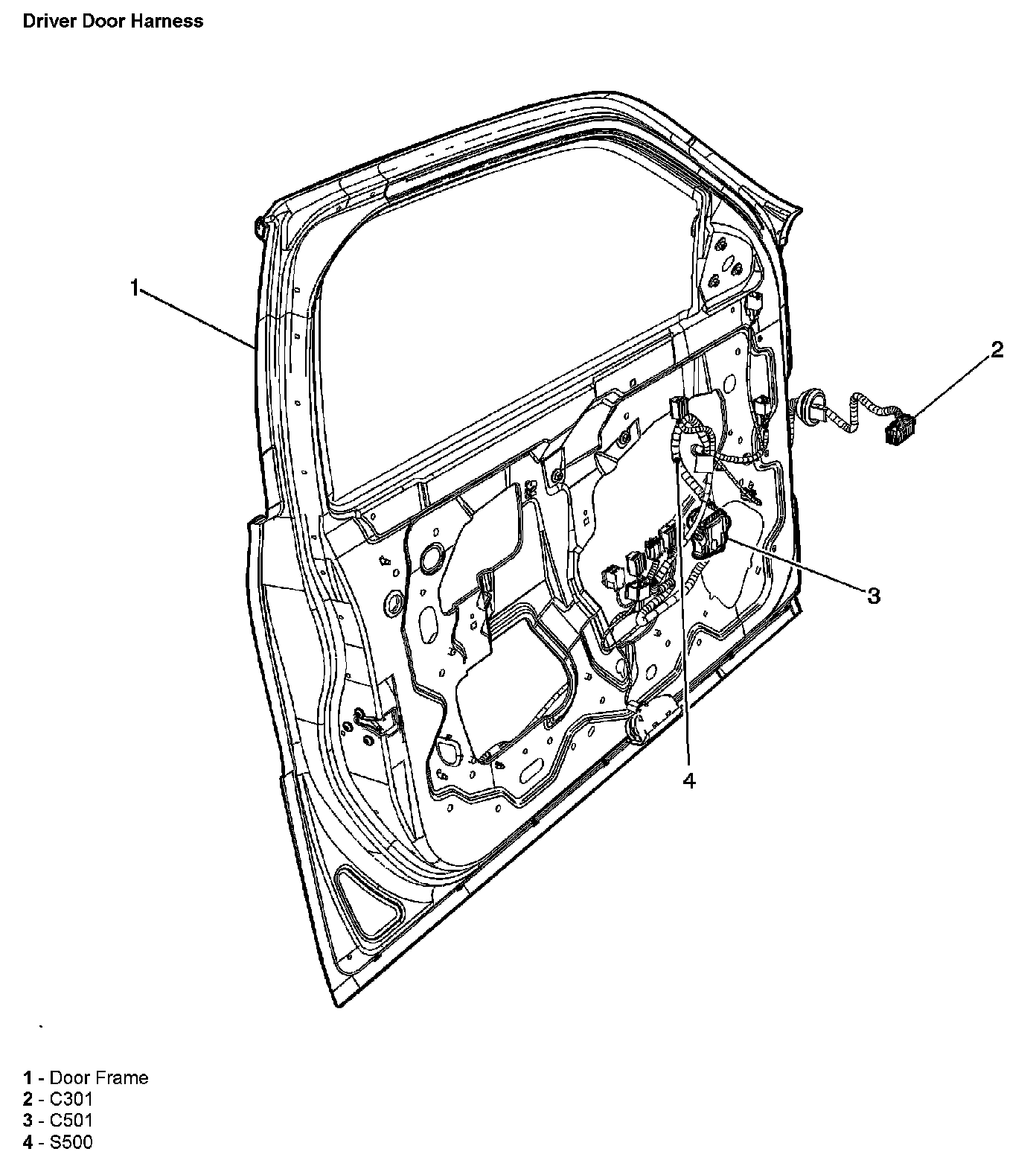 Driver Door Harness

1

2

3

4

1 - Door Frame
2 - C301
3 - C501
4 - S500